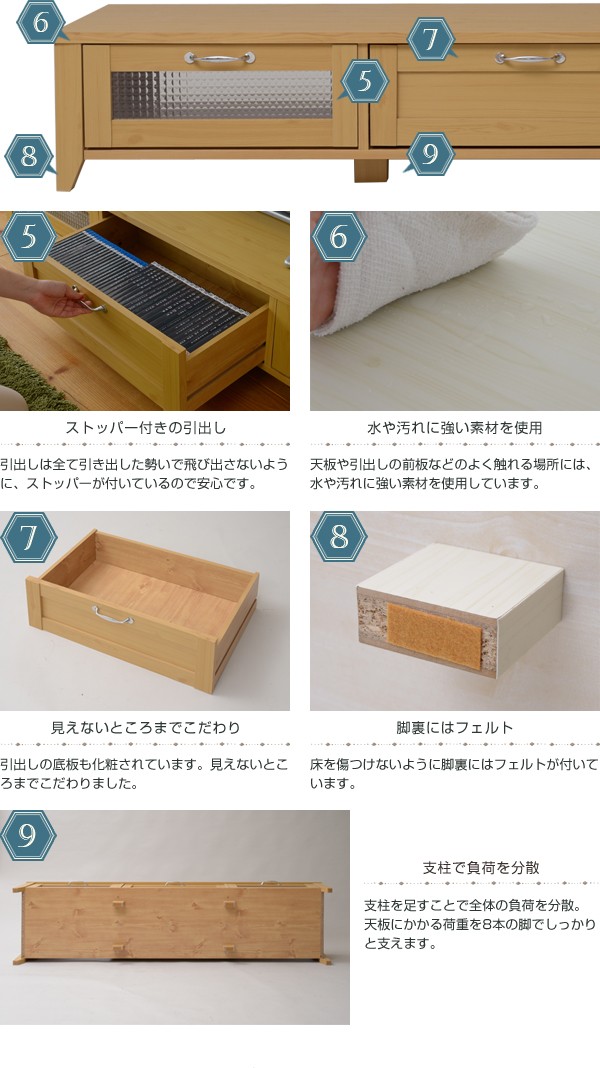 6
7
5
8
9

5
ストッパー付きの引出し
引出しは全て引き出した勢いで飛び出さないように、ストッパーが付いているので安心です。

6
水や汚れに強い素材を使用
天板や引出しの前板などのよく触れる場所には、水や汚れに強い素材を使用しています。

7
見えないところまでこだわり
引出しの底板も化粧されています。見えないところまでこだわりました。

8
脚裏にはフェルト
床を傷つけないように脚裏にはフェルトが付いています。

9
支柱で負荷を分散
支柱を足すことで全体の負荷を分散。天板にかかる荷重を8本の脚でしっかりと支えます。