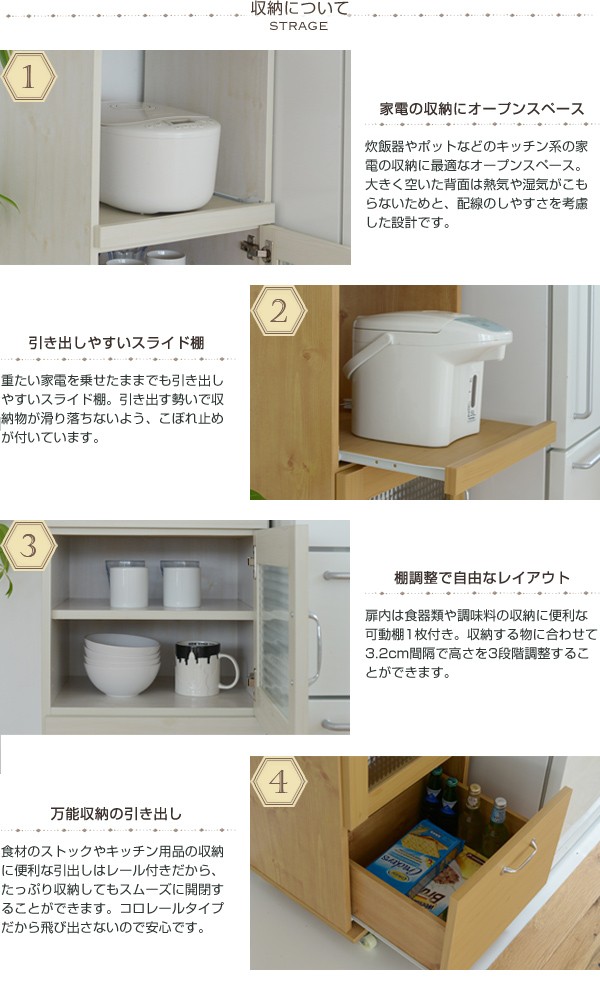 収納について
STRAGE

1

家電の収納にオープンスペース

炊飯器やポットなどのキッチン系の家電の収納に最適なオープンスペース。大きく空いた背面は熱気や湿気がこもらないためと、配線のしやすさを考慮した設計です。

2

引き出しやすいスライド棚

重たい家電を乗せたままでも引き出しやすいスライド棚。引き出す勢いで収納物が滑り落ちないよう、こぼれ止めが付いています。

3

棚調整で自由なレイアウト

扉内は食器類や調味料の収納に便利な可動棚1枚付き。収納する物に合わせて3.2cm間隔で高さを3段階調整することができます。

4

万能収納の引き出し

食材のストックやキッチン用品の収納に便利な引出しはレール付きだから、たっぷり収納してもスムーズに開閉することができます。コロレールタイプだから飛び出さないので安心です。