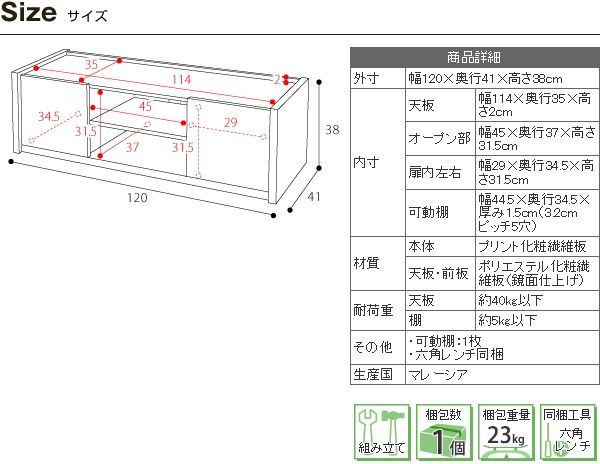 Size サイズ

35
114
2
34.5
45
31.5
29
37
31.5
38
120
41

| 商品詳細 | | |
|---|---|---|
| 外寸 | 幅120×奥行41×高さ38cm | |
| 内寸 | 天板 | 幅114×奥行35×高さ2cm |
| | オープン部 | 幅45×奥行37×高さ31.5cm |
| | 扉内左右 | 幅29×奥行34.5×高さ31.5cm |
| | 可動棚 | 幅44.5×奥行34.5×厚み1.5cm(3.2cmピッチ5穴) |
| 材質 | 本体 | プリント化粧繊維板 |
| | 天板・前板 | ポリエステル化粧繊維板(鏡面仕上げ) |
| 耐荷重 | 天板 | 約40kg以下 |
| | 棚 | 約5kg以下 |
| その他 | ・可動棚:1枚 ・六角レンチ同梱 | |
| 生産国 | マレーシア | |

組み立て
梱包数 1個
梱包重量 23kg
同梱工具 六角レンチ