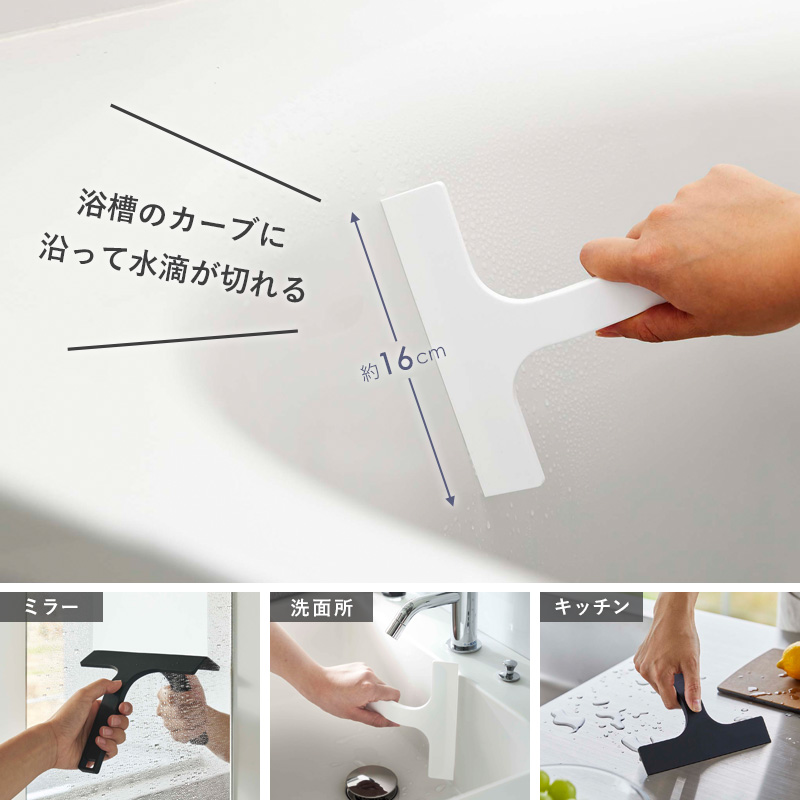 浴槽のカーブに
沿って水滴が切れる

約16cm

ミラー

洗面所

キッチン