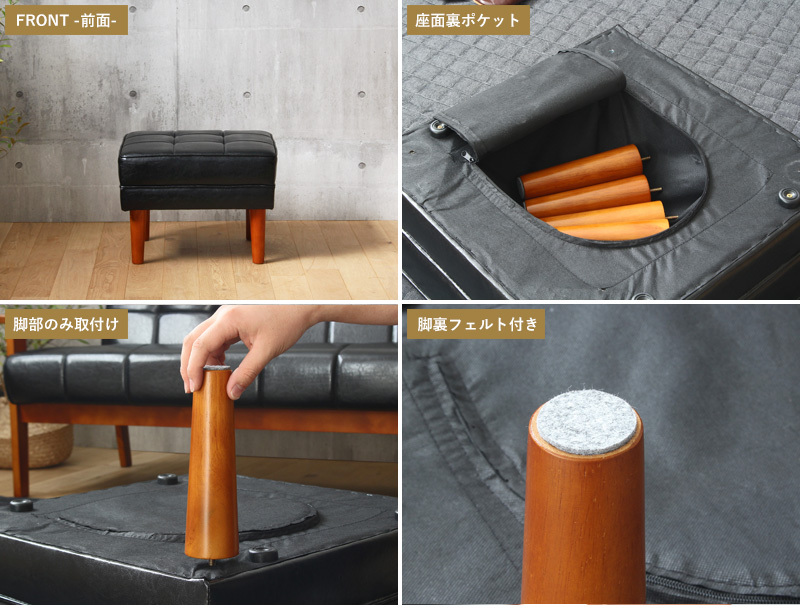 FRONT -前面-

座面裏ポケット

脚部のみ取付け

脚裏フェルト付き