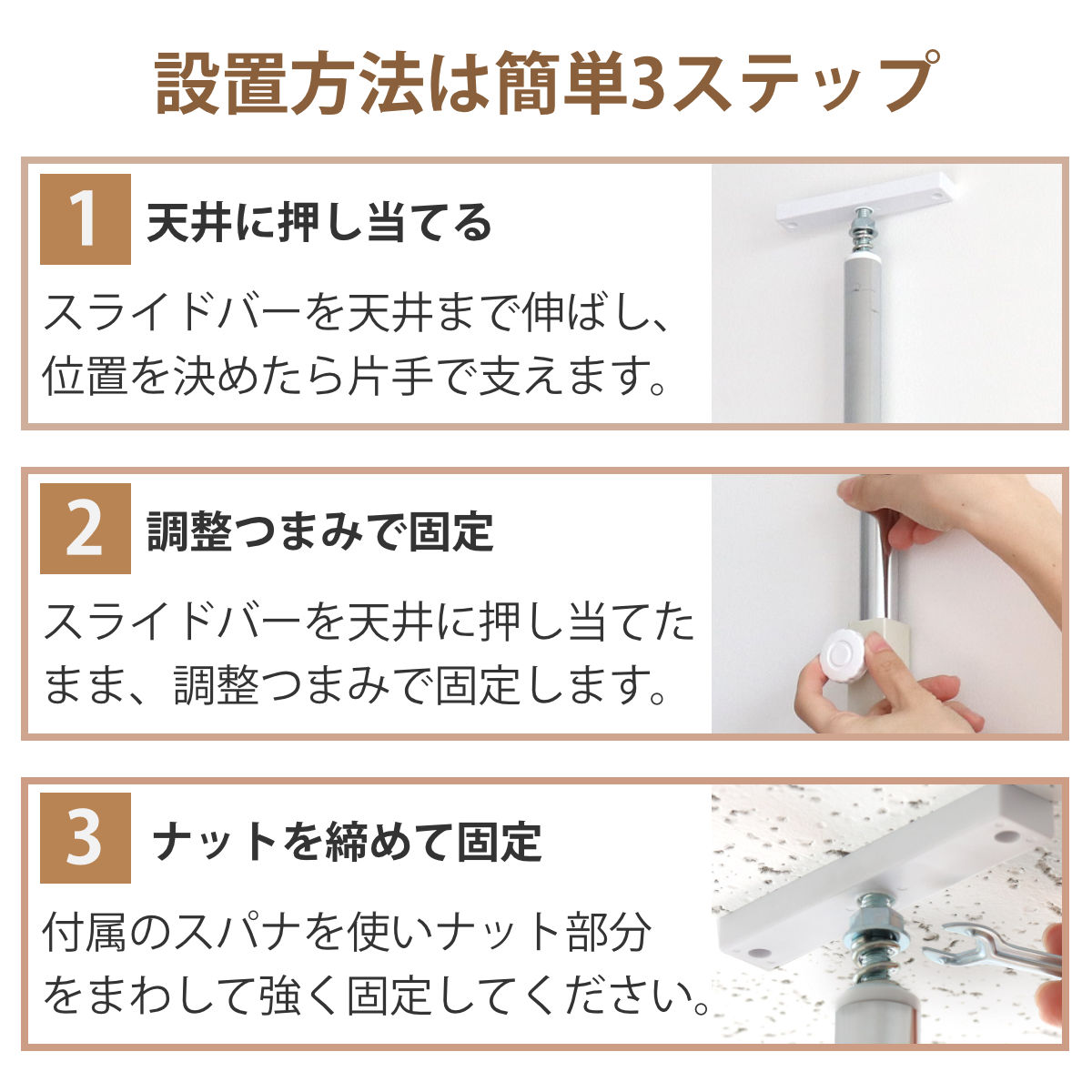 設置方法は簡単3ステップ

1 天井に押し当てる

スライドバーを天井まで伸ばし、位置を決めたら片手で支えます。

2 調整つまみで固定

スライドバーを天井に押し当てたまま、調整つまみで固定します。

3 ナットを締めて固定

付属のスパナを使いナット部分をまわして強く固定してください。