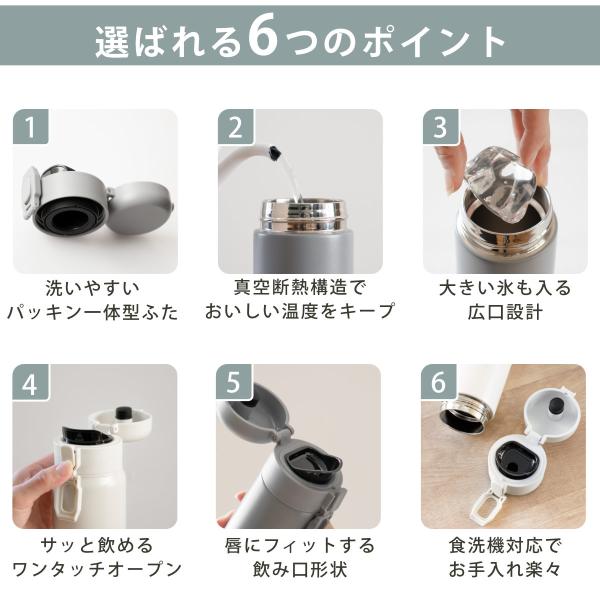 選ばれる6つのポイント

1
洗いやすい
パッキン一体型ふた

2
真空断熱構造で
おいしい温度をキープ

3
大きい氷も入る
広口設計

4
サッと飲める
ワンタッチオープン

5
唇にフィットする
飲み口形状

6
食洗機対応で
お手入れ楽々