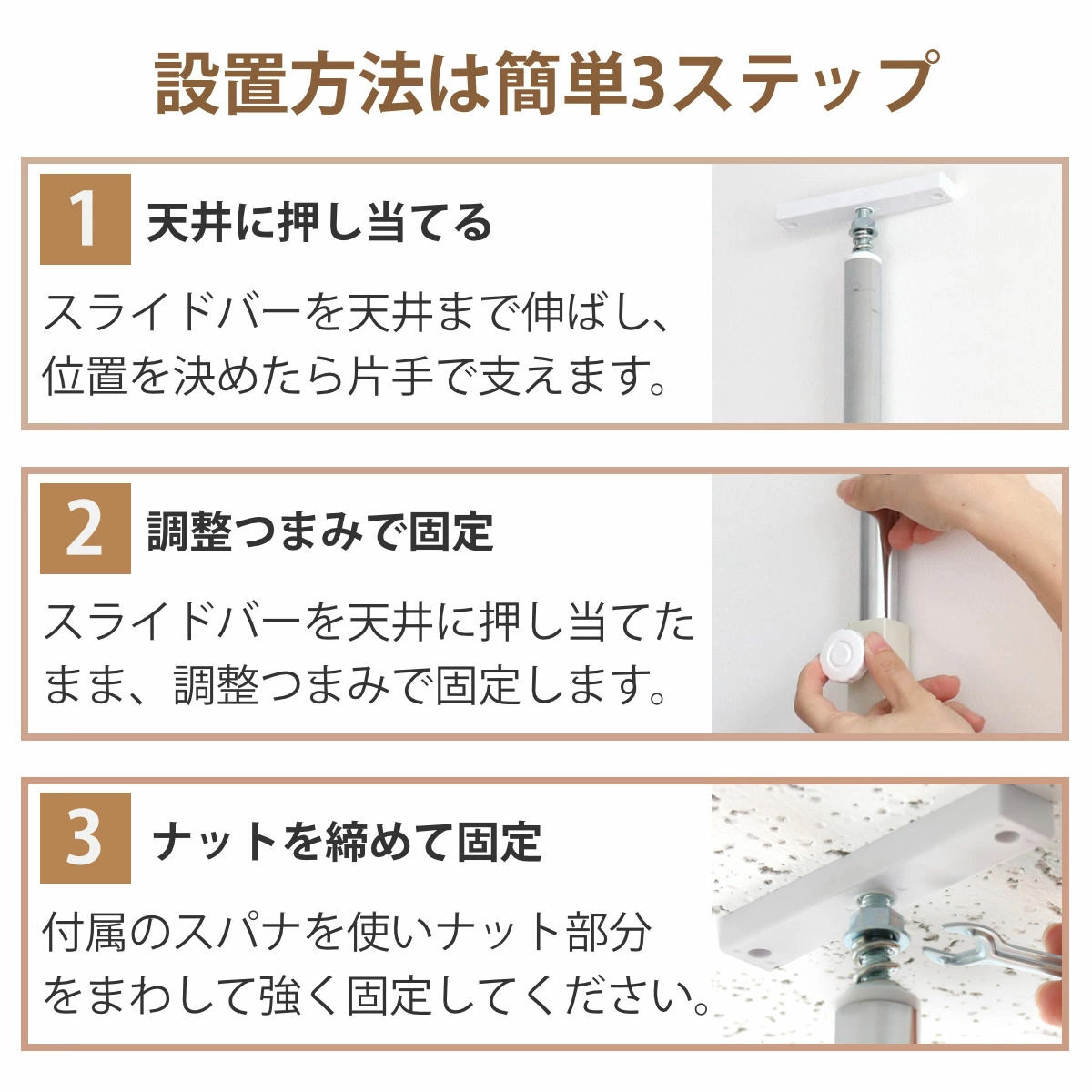 設置方法は簡単3ステップ

1 天井に押し当てる

スライドバーを天井まで伸ばし、位置を決めたら片手で支えます。

2 調整つまみで固定

スライドバーを天井に押し当てたまま、調整つまみで固定します。

3 ナットを締めて固定

付属のスパナを使いナット部分をまわして強く固定してください。