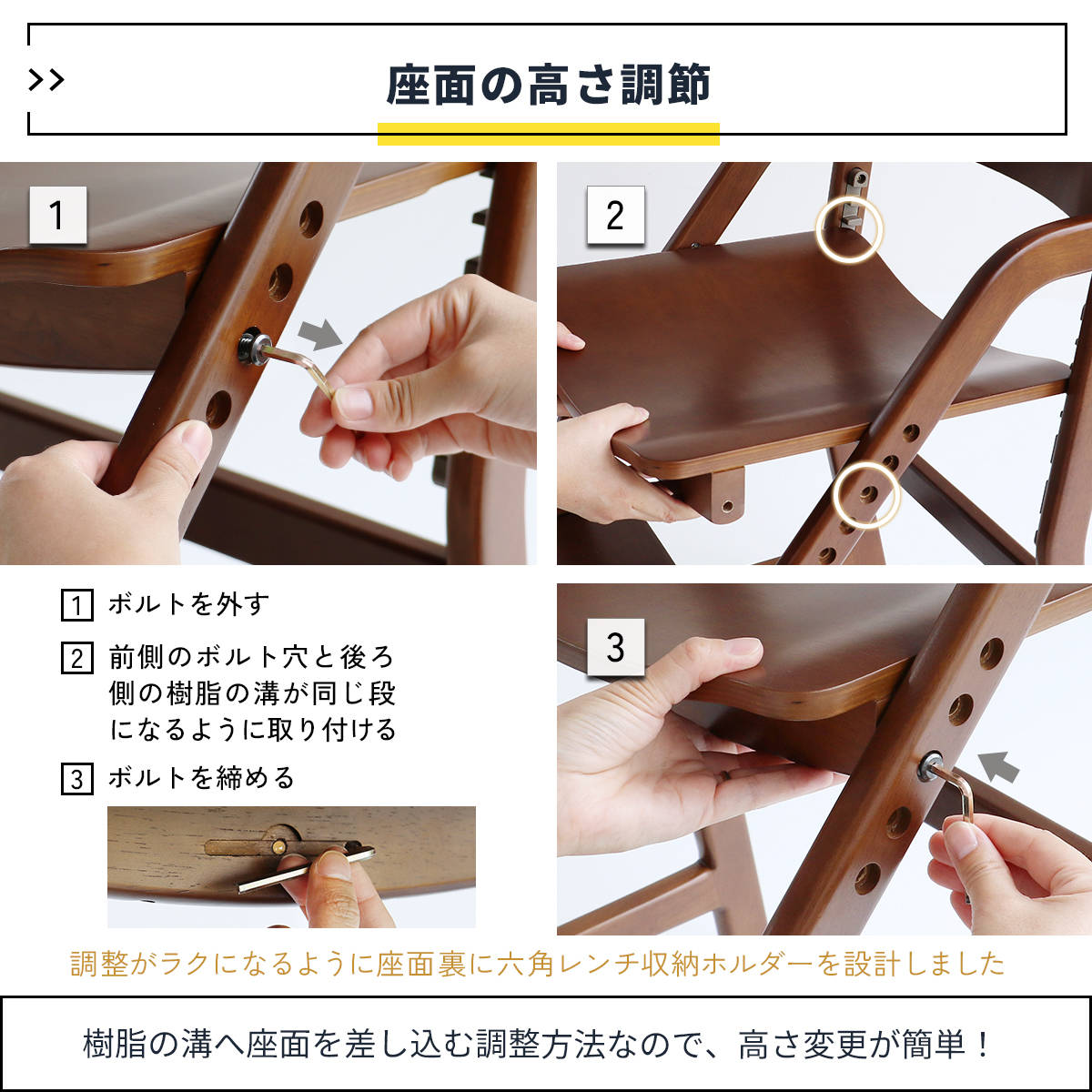 >>

座面の高さ調節

1

2

1 ボルトを外す

2 前側のボルト穴と後ろ側の樹脂の溝が同じ段になるように取り付ける

3 ボルトを締める

3

調整がラクになるように座面裏に六角レンチ収納ホルダーを設計しました

樹脂の溝へ座面を差し込む調整方法なので、高さ変更が簡単！