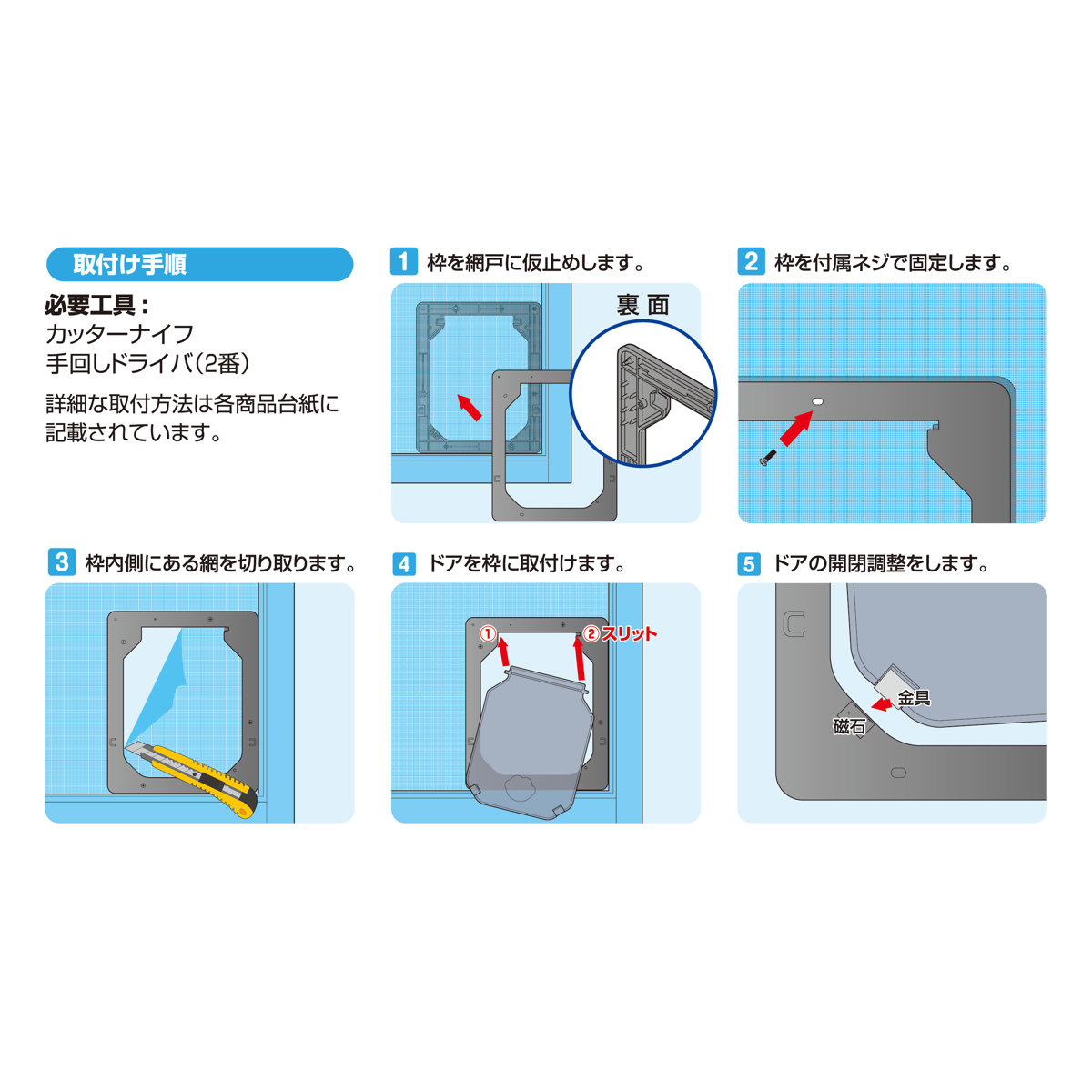 取付け手順

必要工具：
カッターナイフ
手回しドライバ（2番）

詳細な取付方法は各商品台紙に記載されています。

1 枠を網戸に仮止めします。

裏 面

2 枠を付属ネジで固定します。

3 枠内側にある網を切り取ります。

4 ドアを枠に取付けます。

① ② スリット

5 ドアの開閉調整をします。

金具

磁石