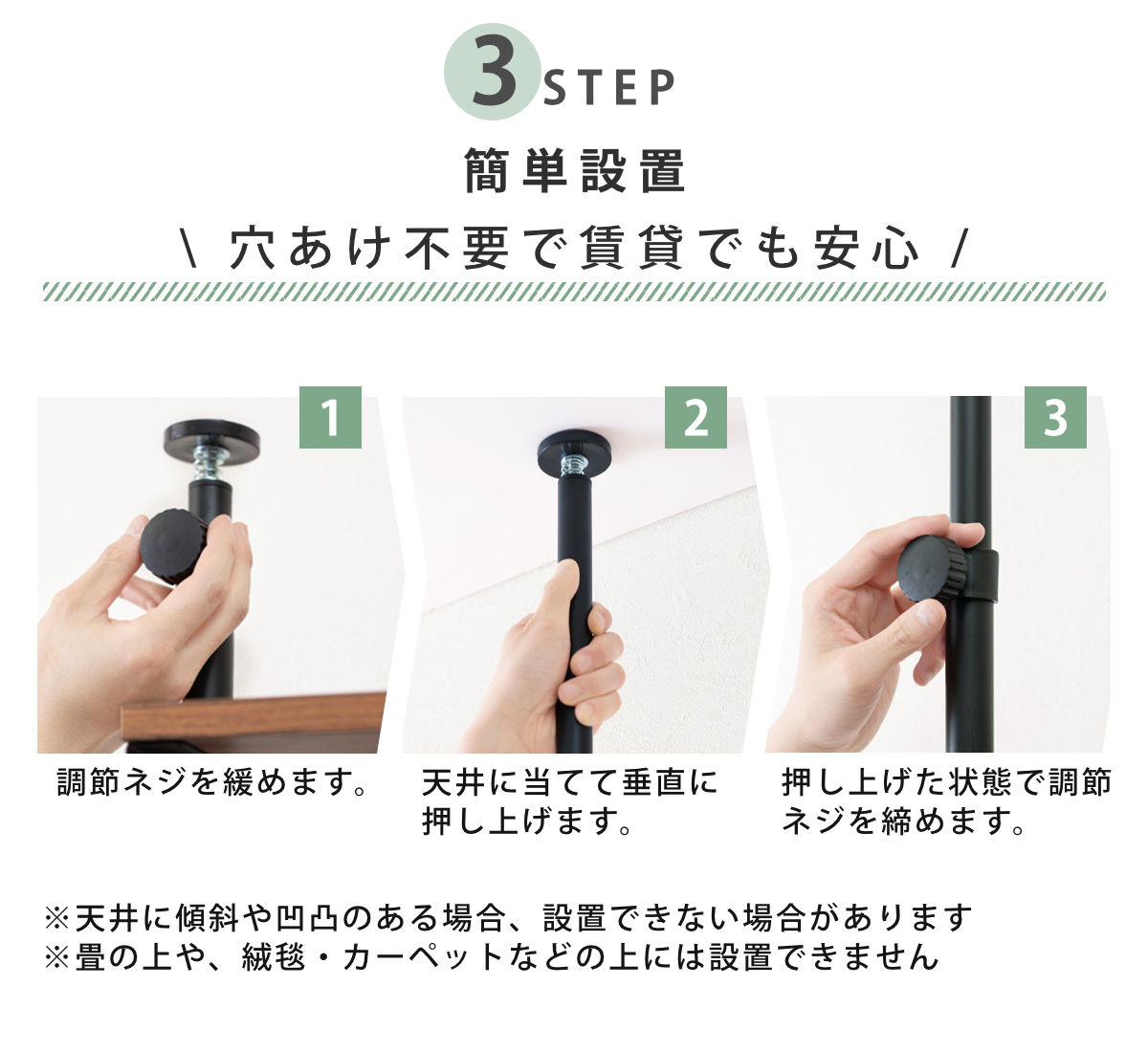 3 STEP

簡単設置

\ 穴あけ不要で賃貸でも安心 /

1

調節ネジを緩めます。

2

天井に当てて垂直に押し上げます。

3

押し上げた状態で調節ネジを締めます。

※天井に傾斜や凹凸のある場合、設置できない場合があります
※畳の上や、絨毯・カーペットなどの上には設置できません