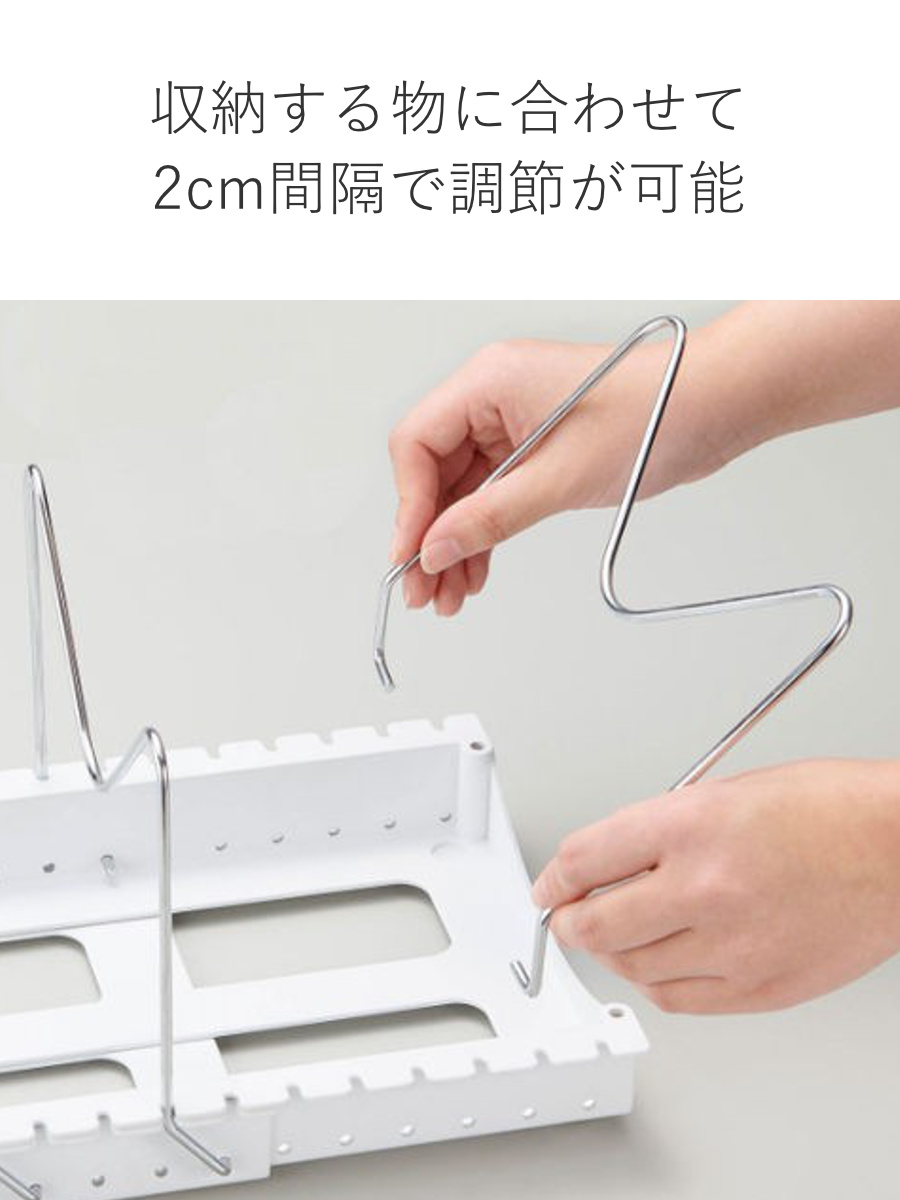 収納する物に合わせて
2cm間隔で調節が可能