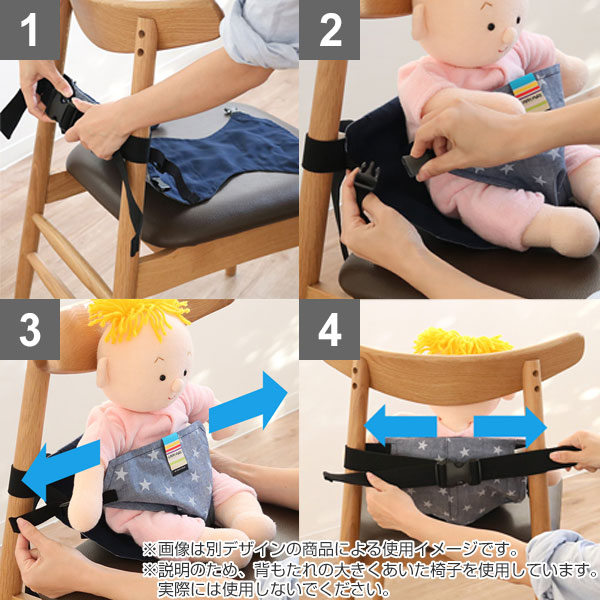 1

2

3

4

※画像は別デザインの商品による使用イメージです。
※説明のため、背もたれの大きくあいた椅子を使用しています。
実際には使用しないでください。