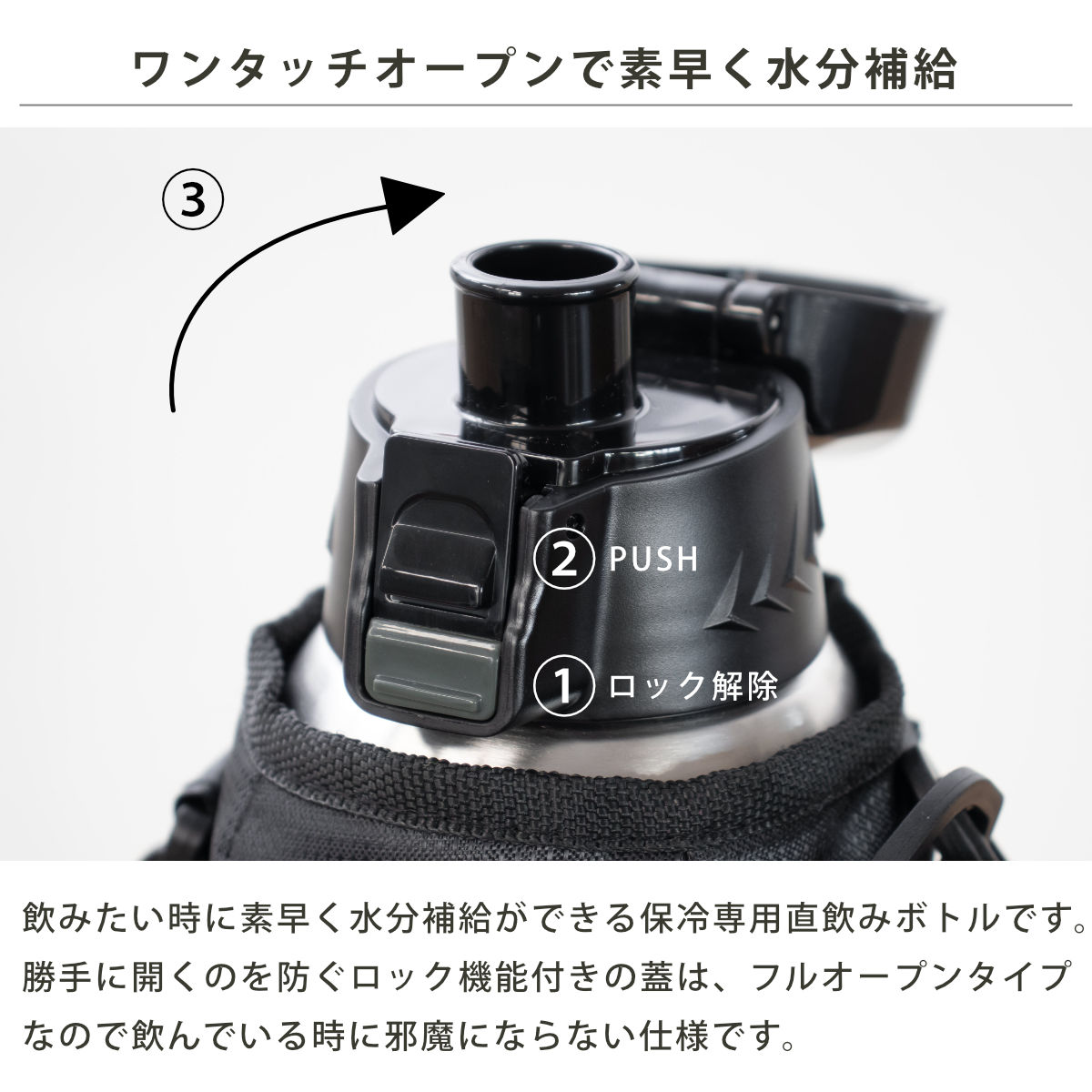 ワンタッチオープンで素早く水分補給

③

② PUSH

① ロック解除

飲みたい時に素早く水分補給ができる保冷専用直飲みボトルです。勝手に開くのを防ぐロック機能付きの蓋は、フルオープンタイプなので飲んでいる時に邪魔にならない仕様です。