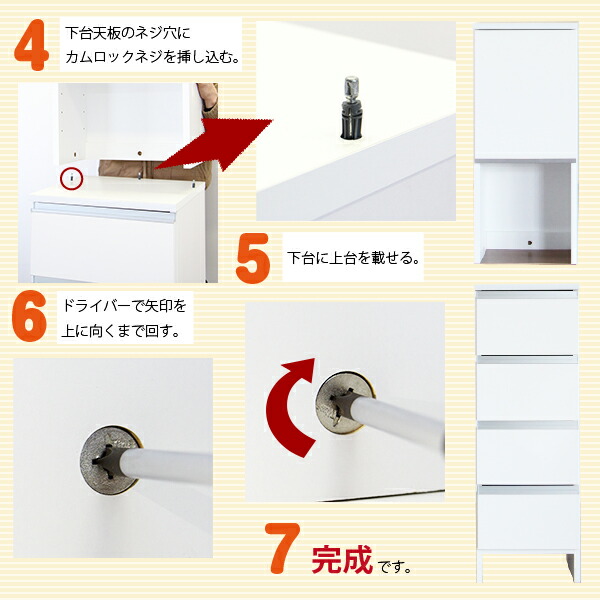 4
下台天板のネジ穴に
カムロックネジを挿し込む。

5
下台に上台を載せる。

6
ドライバーで矢印を
上に向くまで回す。

7 完成です。