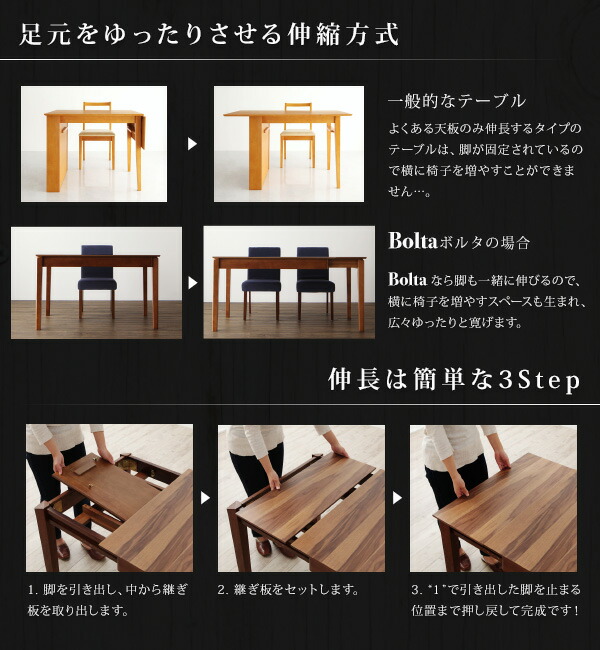 足元をゆったりさせる伸縮方式

一般的なテーブル

よくある天板のみ伸長するタイプのテーブルは、脚が固定されているので横に椅子を増やすことができません…。

Boltaボルタの場合

Bolta なら脚も一緒に伸びるので、横に椅子を増やすスペースも生まれ、広々ゆったりと寛げます。

伸長は簡単な3Step

1. 脚を引き出し、中から継ぎ板を取り出します。

2. 継ぎ板をセットします。

3. "1"で引き出した脚を止まる位置まで押し戻して完成です！