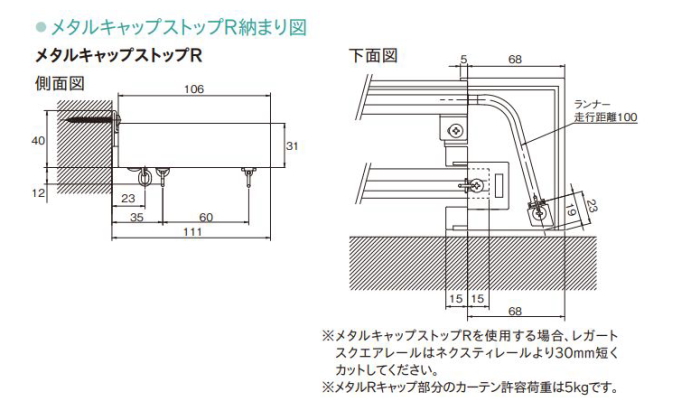 ● メタルキャップストップR納まり図

メタルキャップストップR

側面図

106

40

31

12

23

35

60

111

下面図

5

68

ランナー
走行距離100

23

19

15 15

68

※メタルキャップストップRを使用する場合、レガートスクエアレールはネクスティレールより30mm短くカットしてください。
※メタルRキャップ部分のカーテン許容荷重は5kgです。