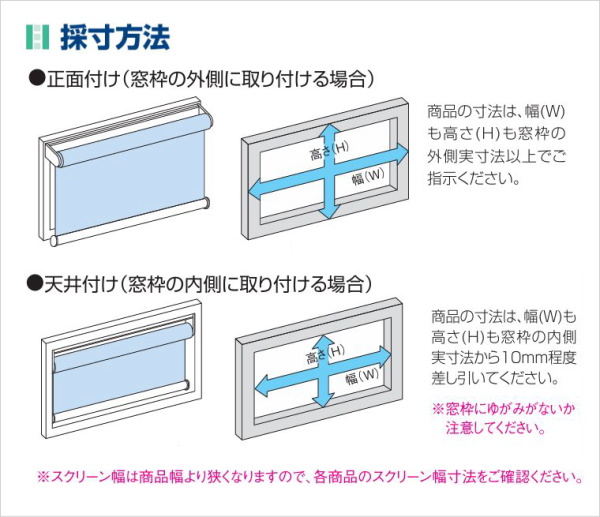 採寸方法

●正面付け（窓枠の外側に取り付ける場合）

高さ(H)

幅(W)

商品の寸法は、幅(W)も高さ(H)も窓枠の外側実寸法以上でご指示ください。

●天井付け（窓枠の内側に取り付ける場合）

高さ(H)

幅(W)

商品の寸法は、幅(W)も高さ(H)も窓枠の内側実寸法から10mm程度差し引いてください。

※窓枠にゆがみがないか注意してください。

※スクリーン幅は商品幅より狭くなりますので、各商品のスクリーン幅寸法をご確認ください。