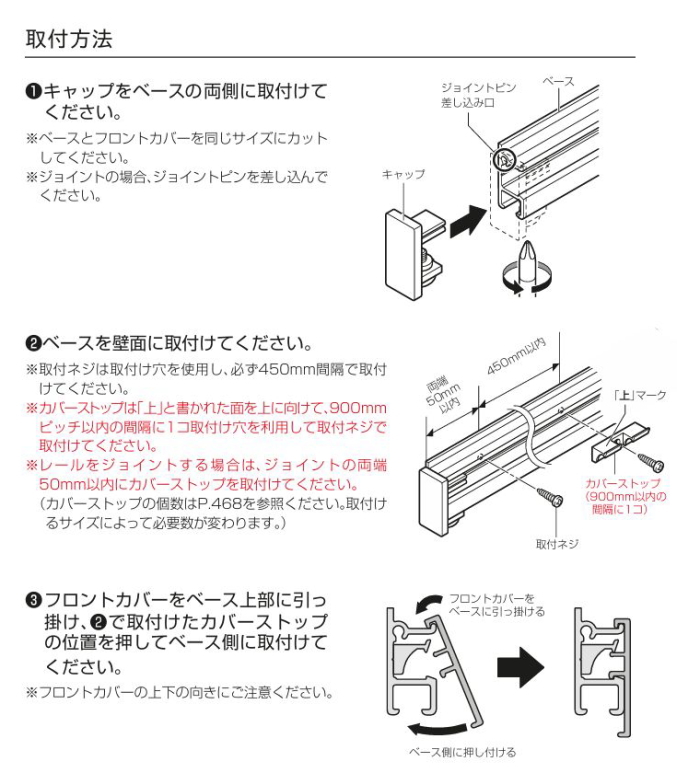 取付方法

❶キャップをベースの両側に取付けてください。

※ベースとフロントカバーを同じサイズにカットしてください。
※ジョイントの場合、ジョイントピンを差し込んでください。

ジョイントピン差し込み口
ベース
キャップ

❷ベースを壁面に取付けてください。

※取付ネジは取付け穴を使用し、必ず450mm間隔で取付けてください。
※カバーストップは「上」と書かれた面を上に向けて、900mmピッチ以内の間隔に1コ取付け穴を利用して取付ネジで取付けてください。
※レールをジョイントする場合は、ジョイントの両端50mm以内にカバーストップを取付けてください。
（カバーストップの個数はP.468を参照ください。取付けるサイズによって必要数が変わります。）

両端50mm以内
450mm以内
「上」マーク
カバーストップ（900mm以内の間隔に1コ）
取付ネジ

❸フロントカバーをベース上部に引っ掛け、❷で取付けたカバーストップの位置を押してベース側に取付けてください。

※フロントカバーの上下の向きにご注意ください。

フロントカバーをベースに引っ掛ける
ベース側に押し付ける