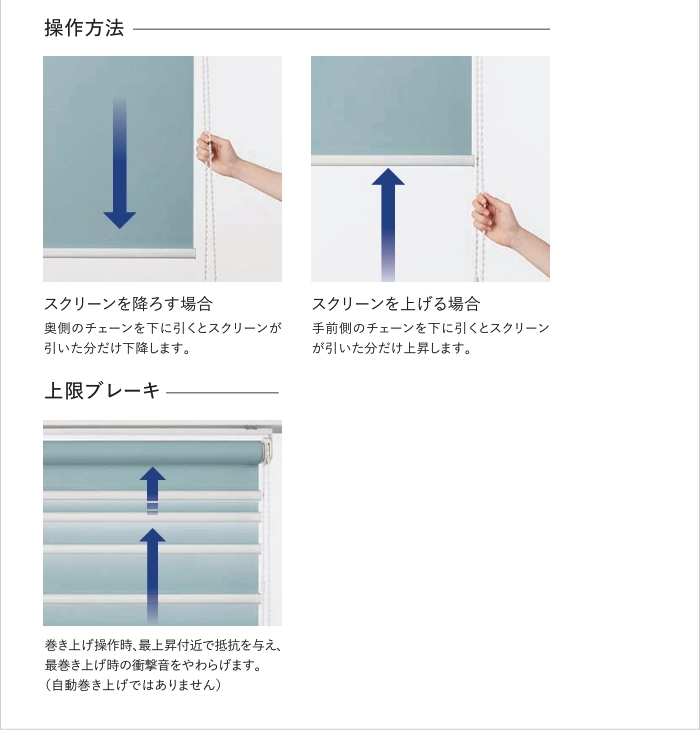 操作方法

スクリーンを降ろす場合
奥側のチェーンを下に引くとスクリーンが引いた分だけ下降します。

スクリーンを上げる場合
手前側のチェーンを下に引くとスクリーンが引いた分だけ上昇します。

上限ブレーキ

巻き上げ操作時、最上昇付近で抵抗を与え、最巻き上げ時の衝撃音をやわらげます。
（自動巻き上げではありません）