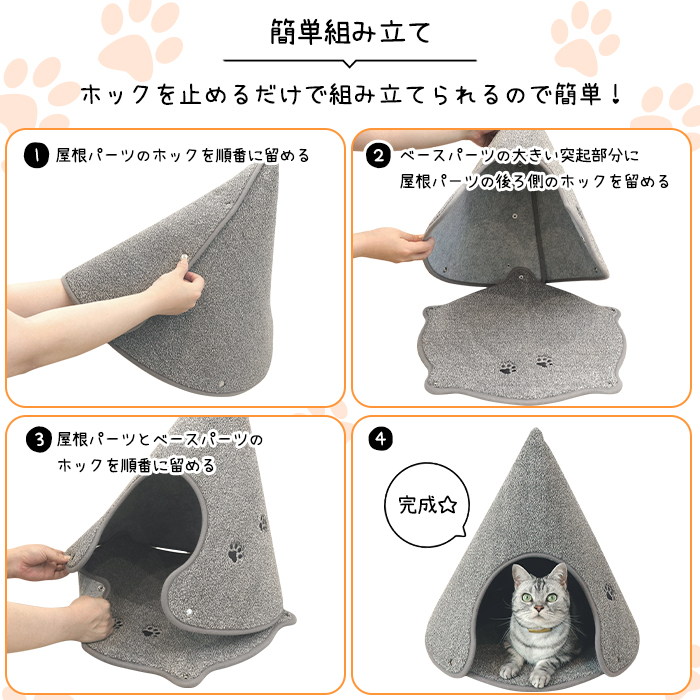 簡単組み立て

ホックを止めるだけで組み立てられるので簡単！

1 屋根パーツのホックを順番に留める

2 ベースパーツの大きい突起部分に屋根パーツの後ろ側のホックを留める

3 屋根パーツとベースパーツのホックを順番に留める

4

完成☆