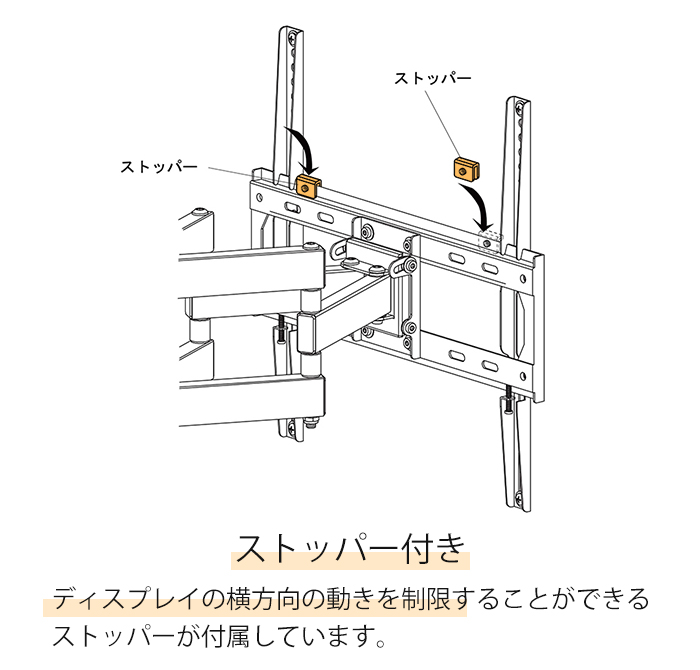 ストッパー

ストッパー

ストッパー付き

ディスプレイの横方向の動きを制限することができるストッパーが付属しています。