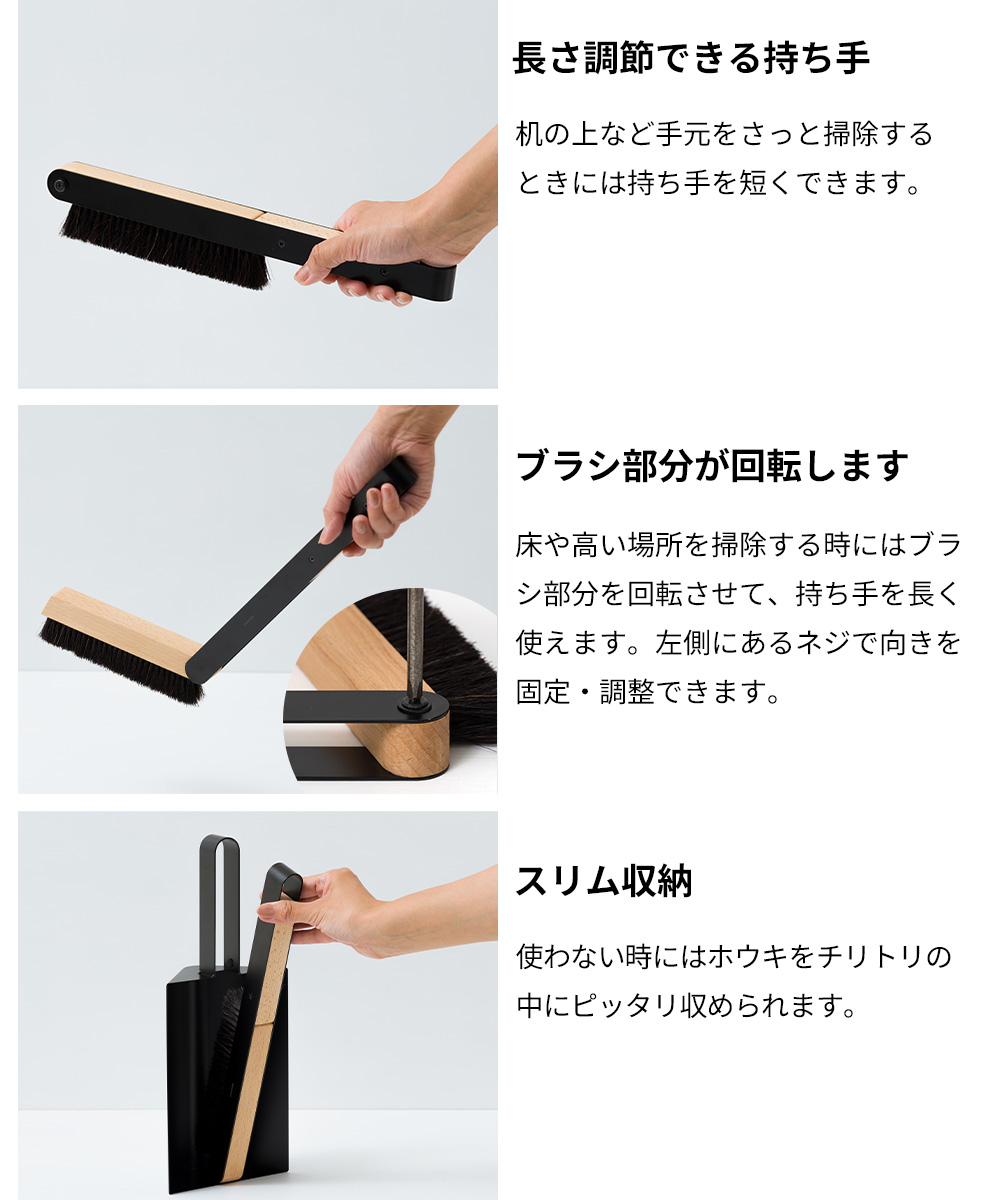 長さ調節できる持ち手

机の上など手元をさっと掃除するときには持ち手を短くできます。

ブラシ部分が回転します

床や高い場所を掃除する時にはブラシ部分を回転させて、持ち手を長く使えます。左側にあるネジで向きを固定・調整できます。

スリム収納

使わない時にはホウキをチリトリの中にピッタリ収められます。