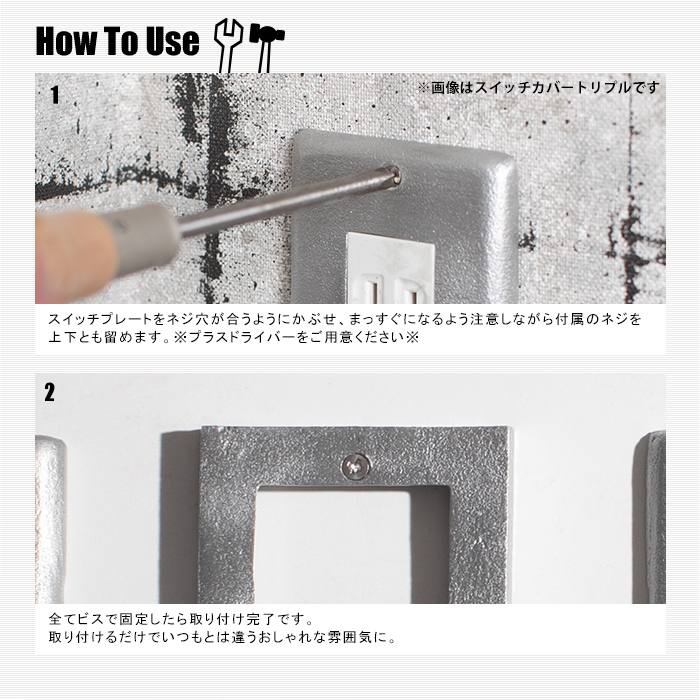 How To Use

1

※画像はスイッチカバートリプルです

スイッチプレートをネジ穴が合うようにかぶせ、まっすぐになるよう注意しながら付属のネジを上下とも留めます。※プラスドライバーをご用意ください※

2

全てビスで固定したら取り付け完了です。
取り付けるだけでいつもとは違うおしゃれな雰囲気に。