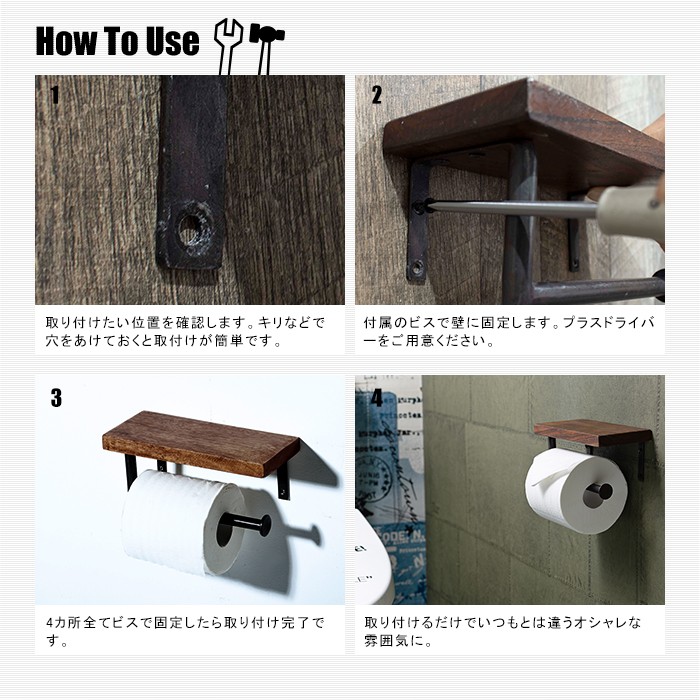 How To Use

1

取り付けたい位置を確認します。キリなどで穴をあけておくと取付けが簡単です。

2

付属のビスで壁に固定します。プラスドライバーをご用意ください。

3

4カ所全てビスで固定したら取り付け完了です。

4

取り付けるだけでいつもとは違うオシャレな雰囲気に。