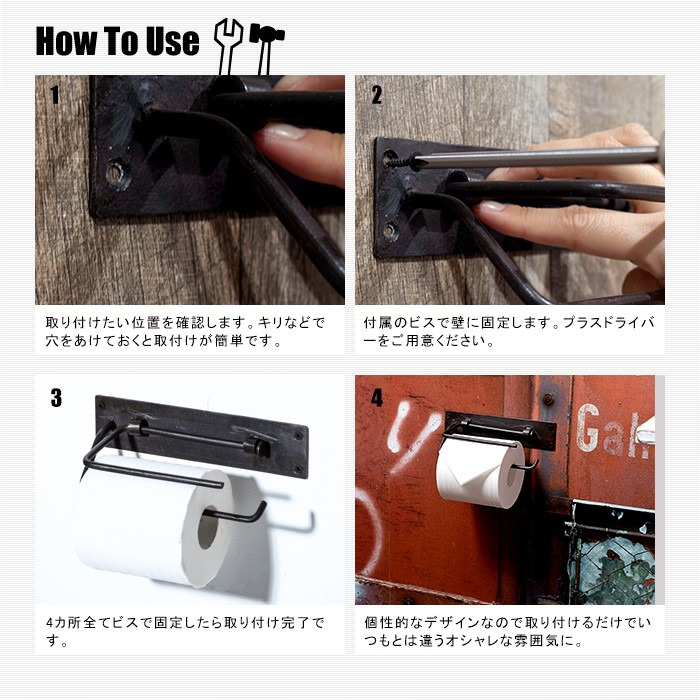 How To Use

1

取り付けたい位置を確認します。キリなどで穴をあけておくと取付けが簡単です。

2

付属のビスで壁に固定します。プラスドライバーをご用意ください。

3

4カ所全てビスで固定したら取り付け完了です。

4

Gal

個性的なデザインなので取り付けるだけでいつもとは違うオシャレな雰囲気に。