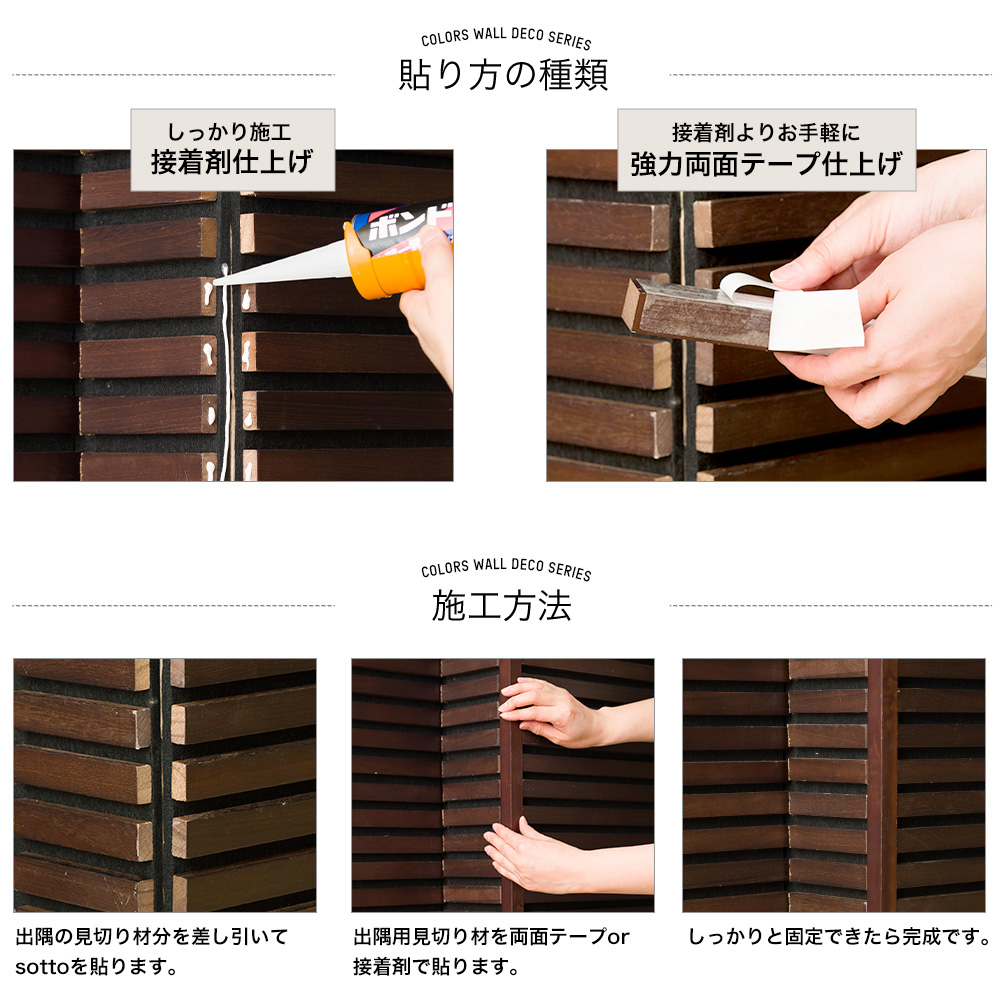 COLORS WALL DECO SERIES
貼り方の種類

しっかり施工
接着剤仕上げ

ボンド

接着剤よりお手軽に
強力両面テープ仕上げ

COLORS WALL DECO SERIES
施工方法

出隅の見切り材分を差し引いてsottoを貼ります。

出隅用見切り材を両面テープor接着剤で貼ります。

しっかりと固定できたら完成です。