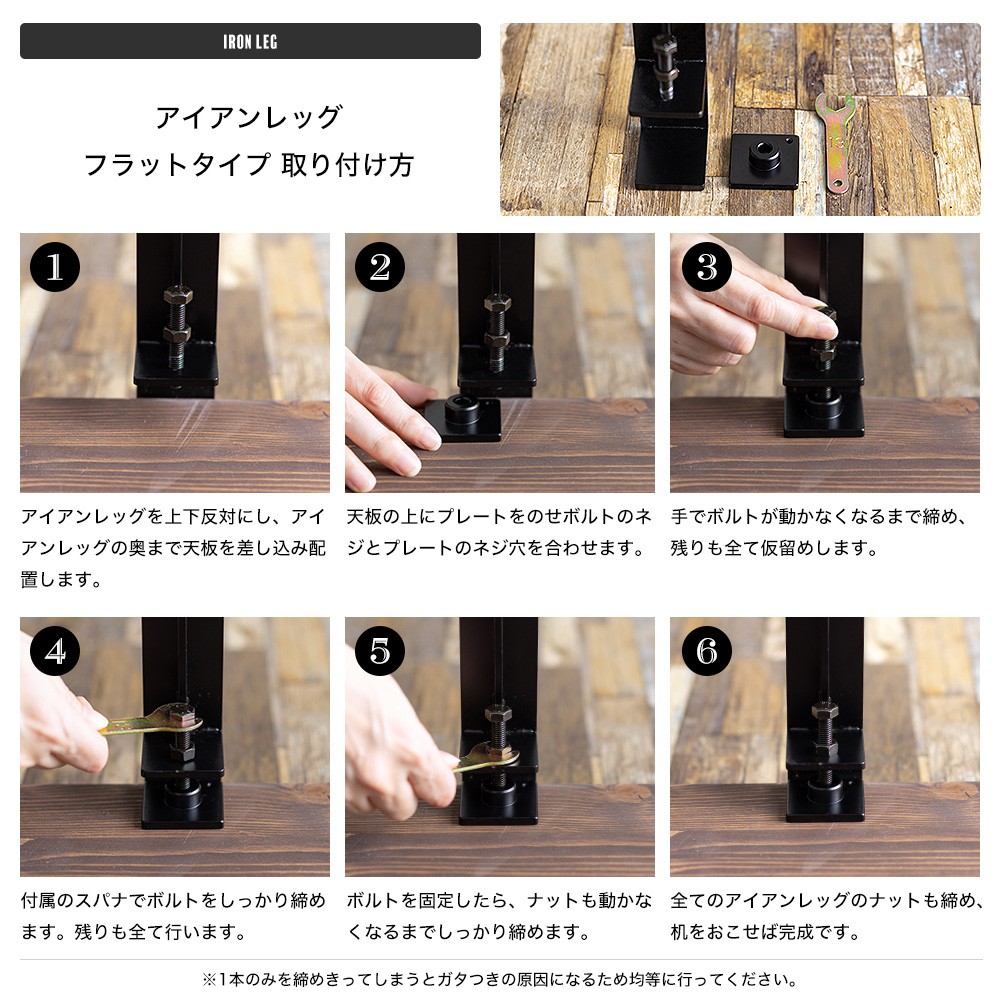 IRON LEG

アイアンレッグ
フラットタイプ 取り付け方

1

アイアンレッグを上下反対にし、アイアンレッグの奥まで天板を差し込み配置します。

2

天板の上にプレートをのせボルトのネジとプレートのネジ穴を合わせます。

3

手でボルトが動かなくなるまで締め、残りも全て仮留めします。

4

付属のスパナでボルトをしっかり締めます。残りも全て行います。

5

ボルトを固定したら、ナットも動かなくなるまでしっかり締めます。

6

全てのアイアンレッグのナットも締め、机をおこせば完成です。

※1本のみを締めきってしまうとガタつきの原因になるため均等に行ってください。