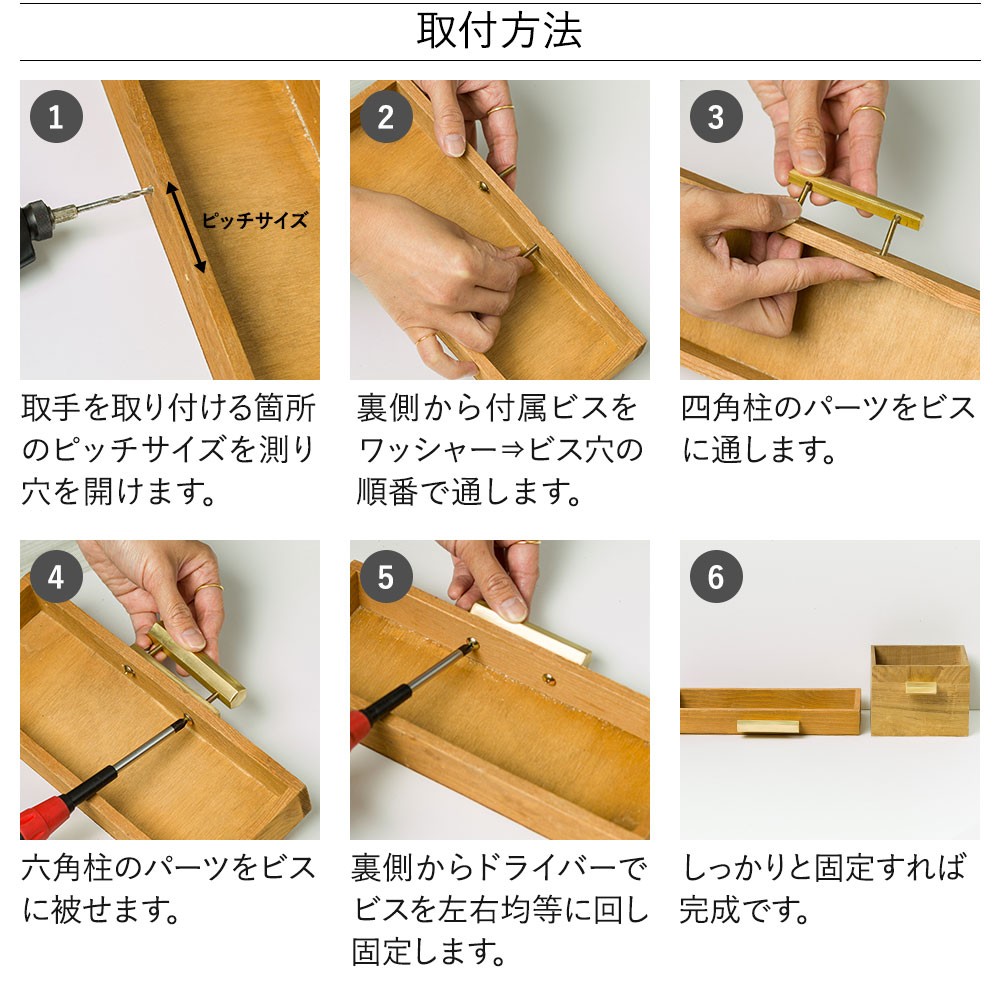 取付方法

1

ピッチサイズ

取手を取り付ける箇所のピッチサイズを測り穴を開けます。

2

裏側から付属ビスをワッシャー⇒ビス穴の順番で通します。

3

四角柱のパーツをビスに通します。

4

六角柱のパーツをビスに被せます。

5

裏側からドライバーでビスを左右均等に回し固定します。

6

しっかりと固定すれば完成です。