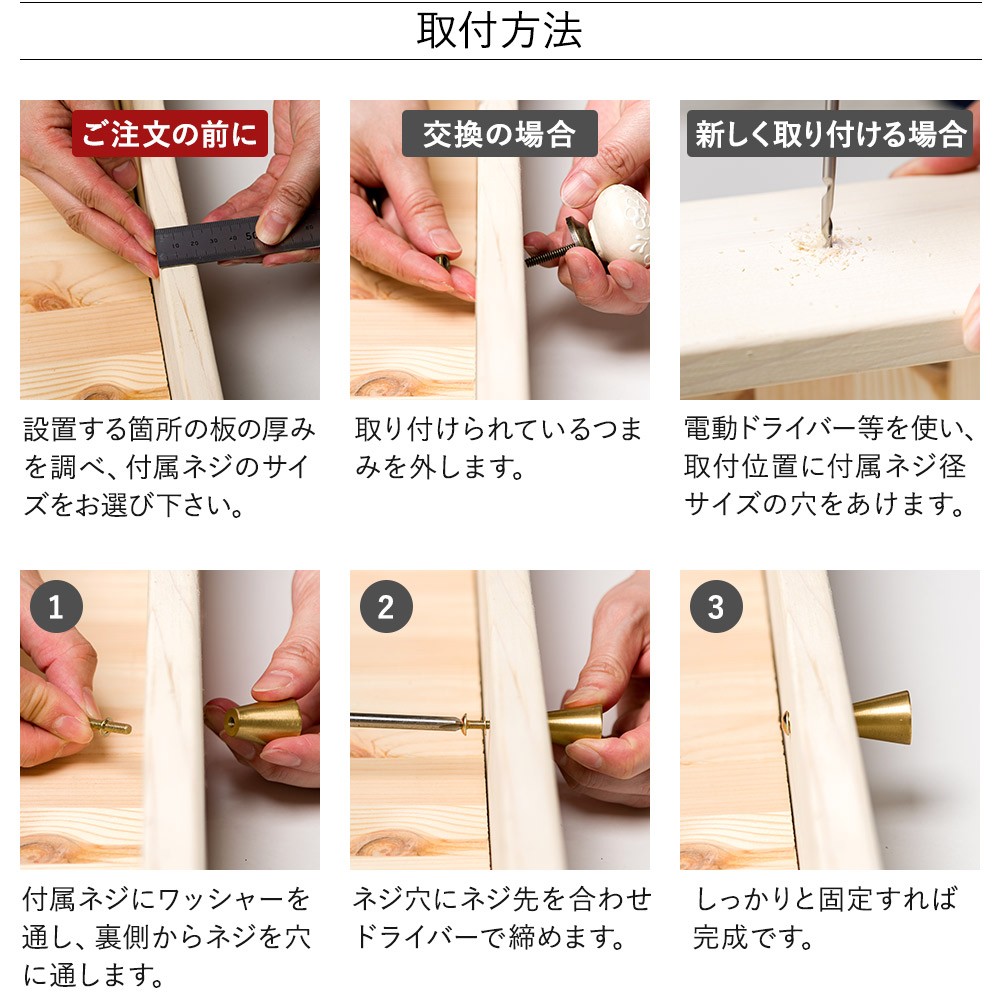 取付方法

ご注文の前に

設置する箇所の板の厚みを調べ、付属ネジのサイズをお選び下さい。

交換の場合

取り付けられているつまみを外します。

新しく取り付ける場合

電動ドライバー等を使い、取付位置に付属ネジ径サイズの穴をあけます。

1

付属ネジにワッシャーを通し、裏側からネジを穴に通します。

2

ネジ穴にネジ先を合わせドライバーで締めます。

3

しっかりと固定すれば完成です。