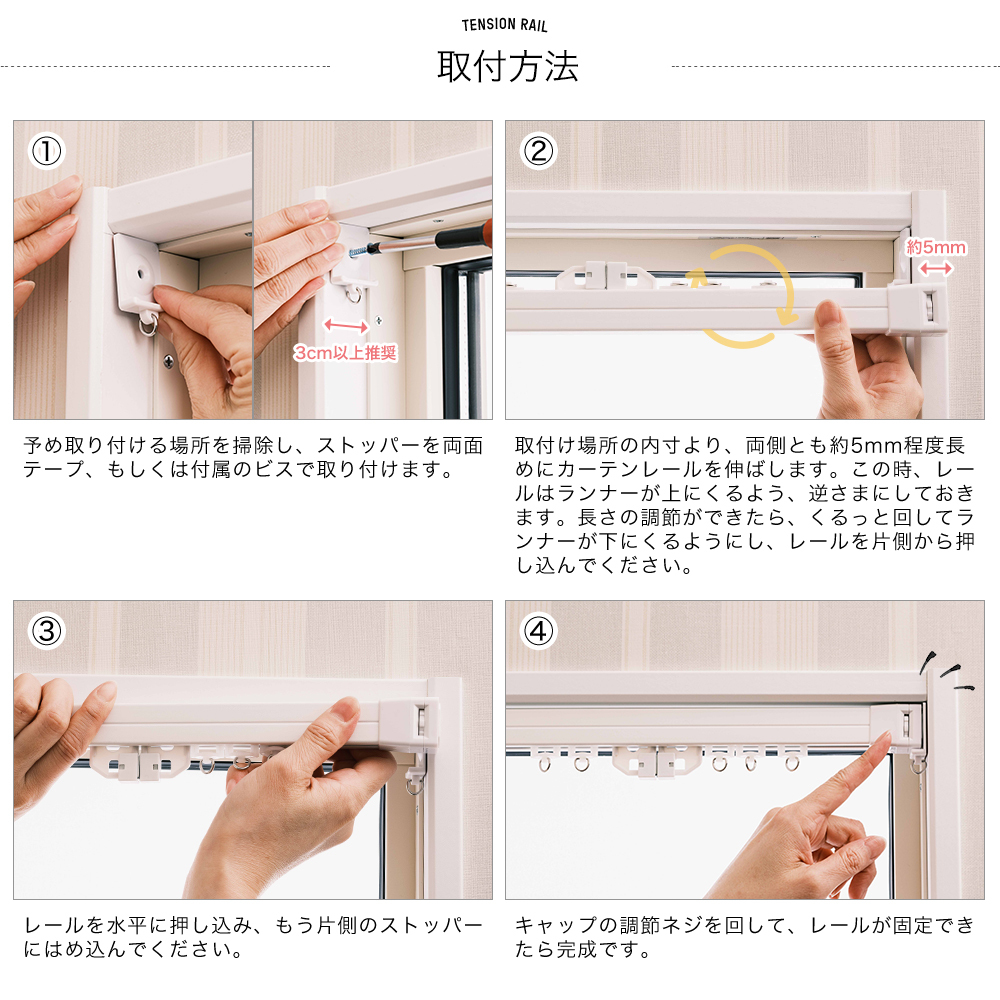 TENSION RAIL

取付方法

①

3cm以上推奨

予め取り付ける場所を掃除し、ストッパーを両面テープ、もしくは付属のビスで取り付けます。

②

約5mm

取付け場所の内寸より、両側とも約5mm程度長めにカーテンレールを伸ばします。この時、レールはランナーが上にくるよう、逆さまにしておきます。長さの調節ができたら、くるっと回してランナーが下にくるようにし、レールを片側から押し込んでください。

③

レールを水平に押し込み、もう片側のストッパーにはめ込んでください。

④

キャップの調節ネジを回して、レールが固定できたら完成です。