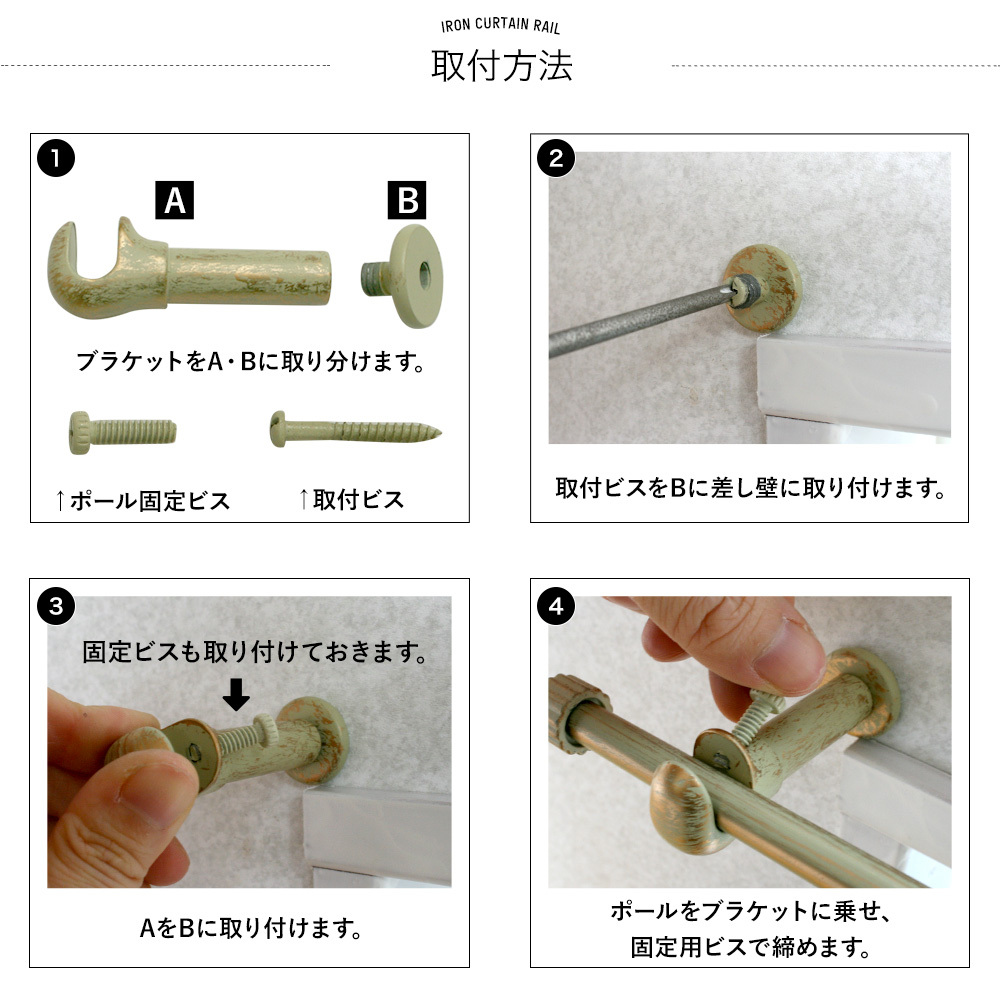 IRON CURTAIN RAIL
取付方法

1
A
B
ブラケットをA・Bに取り分けます。
↑ポール固定ビス
↑取付ビス

2
取付ビスをBに差し壁に取り付けます。

3
固定ビスも取り付けておきます。
AをBに取り付けます。

4
ポールをブラケットに乗せ、固定用ビスで締めます。