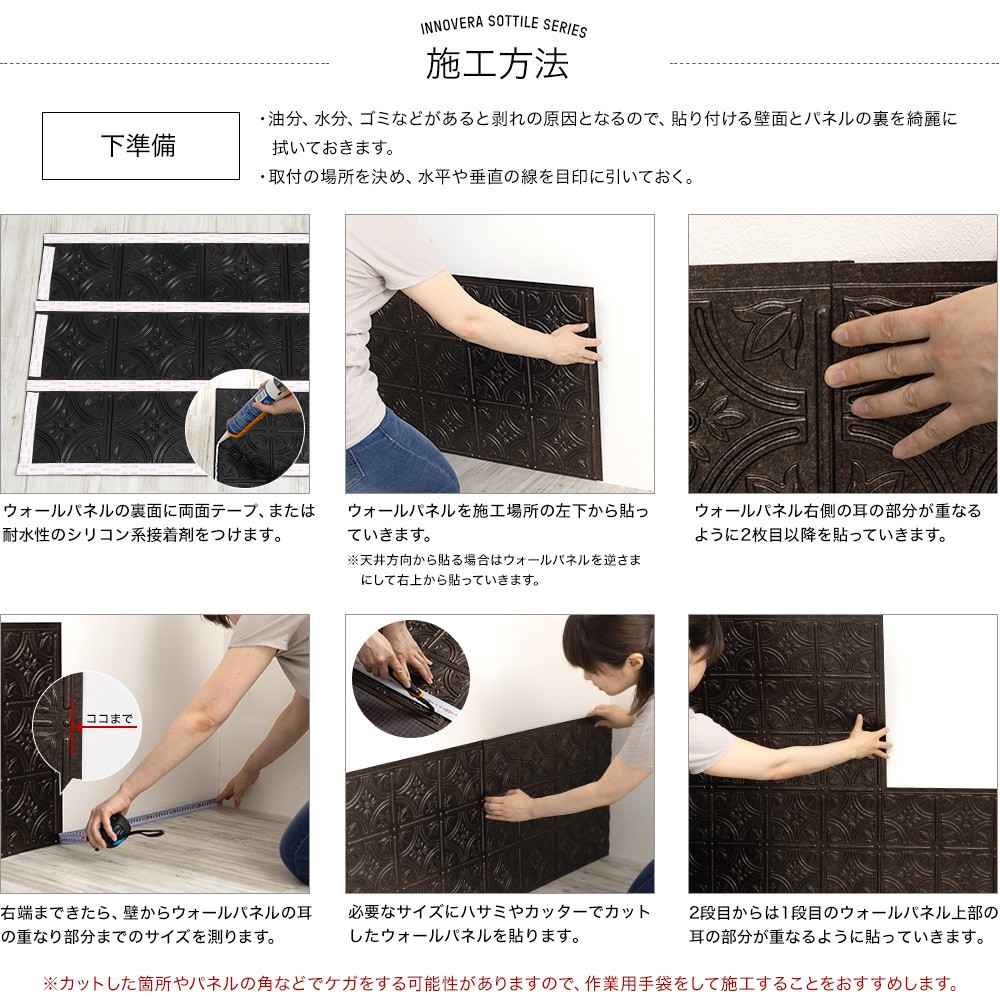 INNOVERA SOTTILE SERIES

施工方法

下準備

・油分、水分、ゴミなどがあると剥れの原因となるので、貼り付ける壁面とパネルの裏を綺麗に拭いておきます。
・取付の場所を決め、水平や垂直の線を目印に引いておく。

ウォールパネルの裏面に両面テープ、または耐水性のシリコン系接着剤をつけます。

ウォールパネルを施工場所の左下から貼っていきます。
※天井方向から貼る場合はウォールパネルを逆さまにして右上から貼っていきます。

ウォールパネル右側の耳の部分が重なるように2枚目以降を貼っていきます。

ココまで

右端まできたら、壁からウォールパネルの耳の重なり部分までのサイズを測ります。

必要なサイズにハサミやカッターでカットしたウォールパネルを貼ります。

2段目からは1段目のウォールパネル上部の耳の部分が重なるように貼っていきます。

※カットした箇所やパネルの角などでケガをする可能性がありますので、作業用手袋をして施工することをおすすめします。