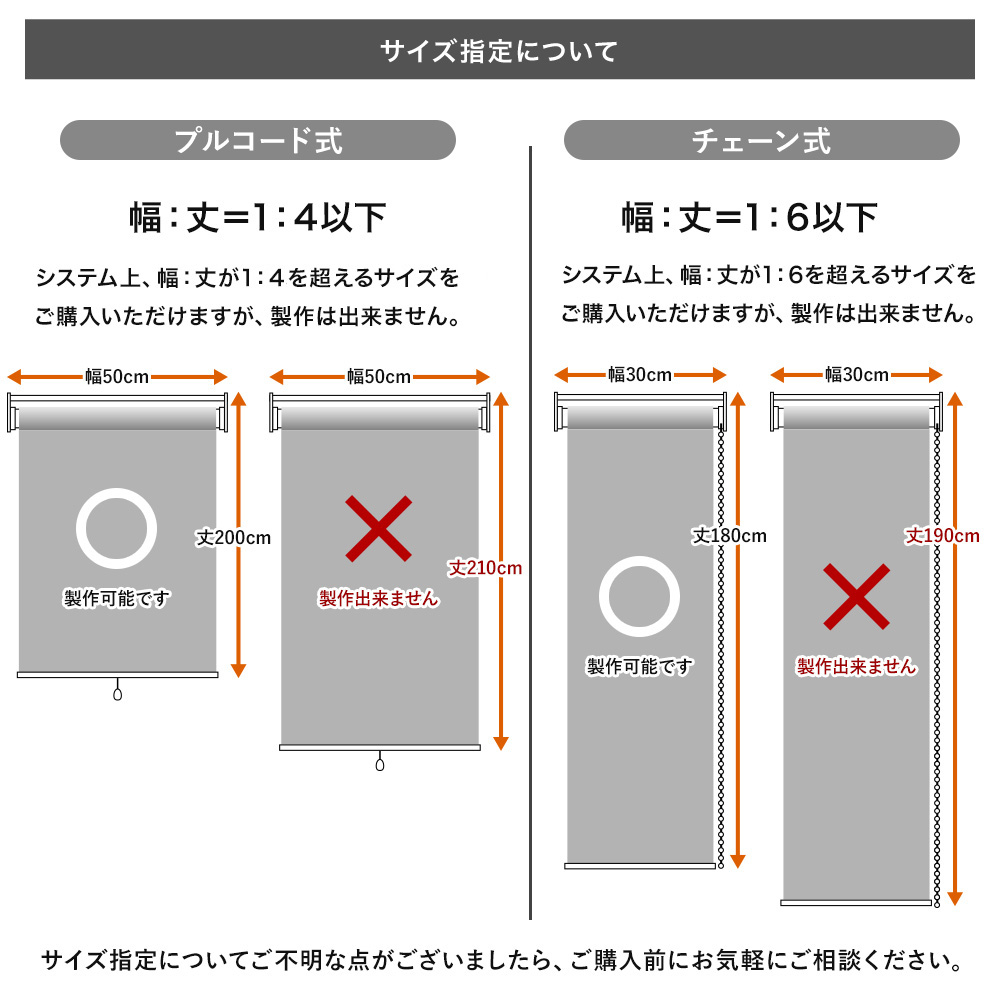 サイズ指定について

プルコード式

幅：丈=1：4以下

システム上、幅：丈が1：4を超えるサイズをご購入いただけますが、製作は出来ません。

幅50cm

丈200cm

製作可能です

幅50cm

丈210cm

製作出来ません

チェーン式

幅：丈=1：6以下

システム上、幅：丈が1：6を超えるサイズをご購入いただけますが、製作は出来ません。

幅30cm

丈180cm

製作可能です

幅30cm

丈190cm

製作出来ません

サイズ指定についてご不明な点がございましたら、ご購入前にお気軽にご相談ください。