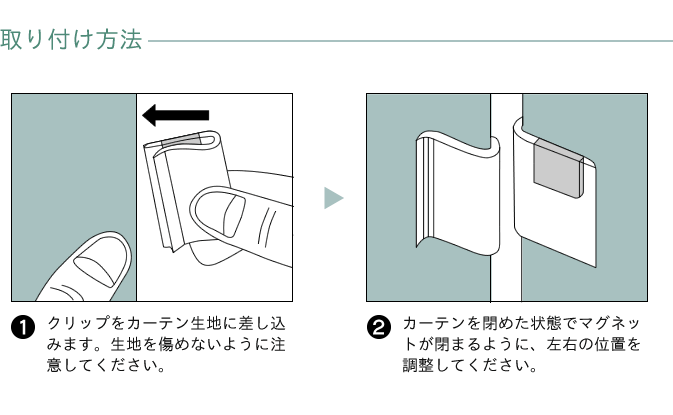 取り付け方法

❶ クリップをカーテン生地に差し込みます。生地を傷めないように注意してください。

❷ カーテンを閉めた状態でマグネットが閉まるように、左右の位置を調整してください。