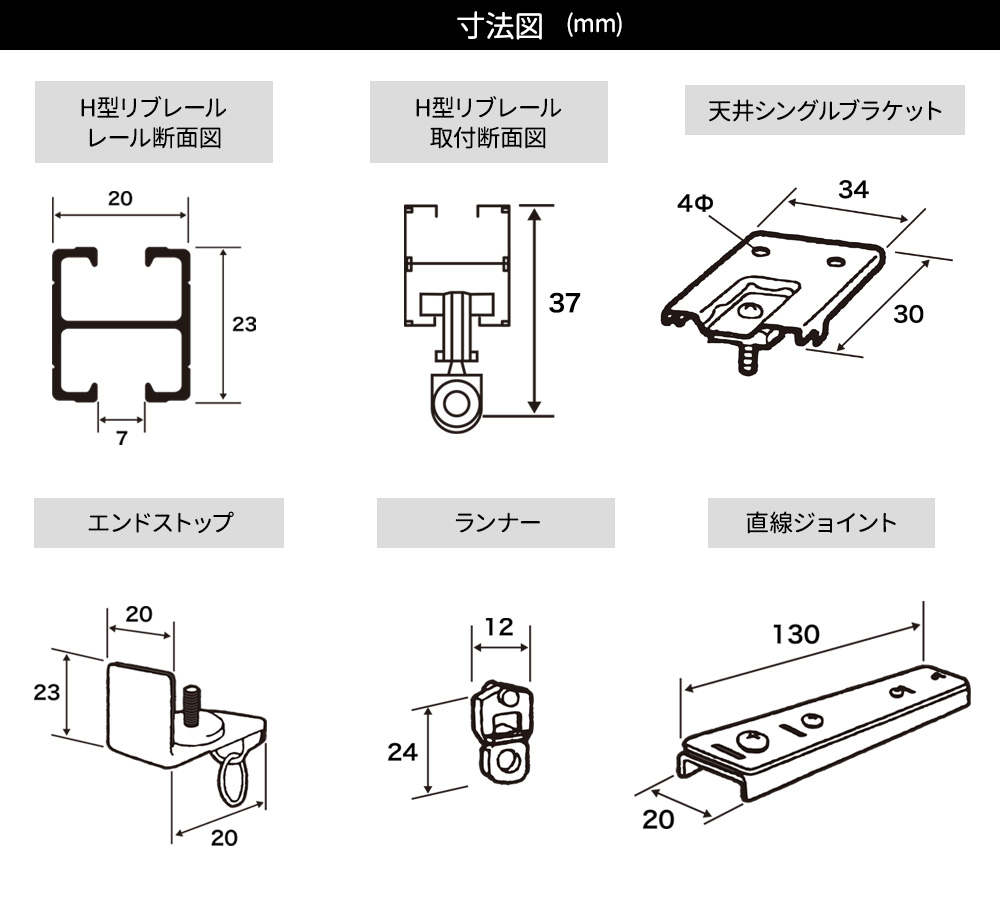 寸法図 (mm)

H型リブレール
レール断面図

20

23

7

H型リブレール
取付断面図

37

天井シングルブラケット

4Φ

34

30

エンドストップ

20

23

20

ランナー

12

24

直線ジョイント

130

20