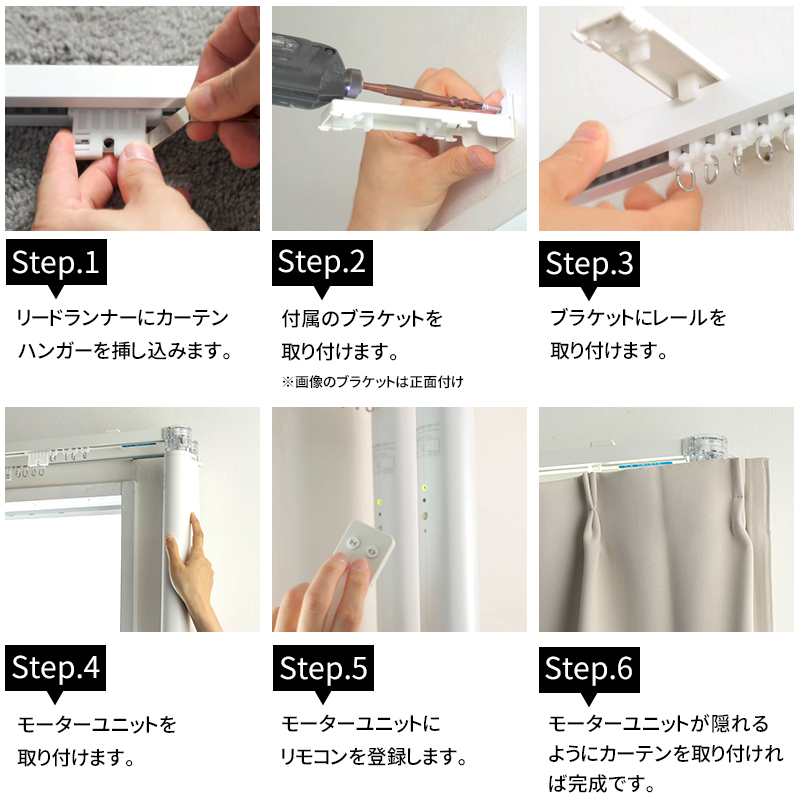 Step.1

リードランナーにカーテンハンガーを挿し込みます。

Step.2

付属のブラケットを取り付けます。

※画像のブラケットは正面付け

Step.3

ブラケットにレールを取り付けます。

Step.4

モーターユニットを取り付けます。

Step.5

モーターユニットにリモコンを登録します。

Step.6

モーターユニットが隠れるようにカーテンを取り付ければ完成です。