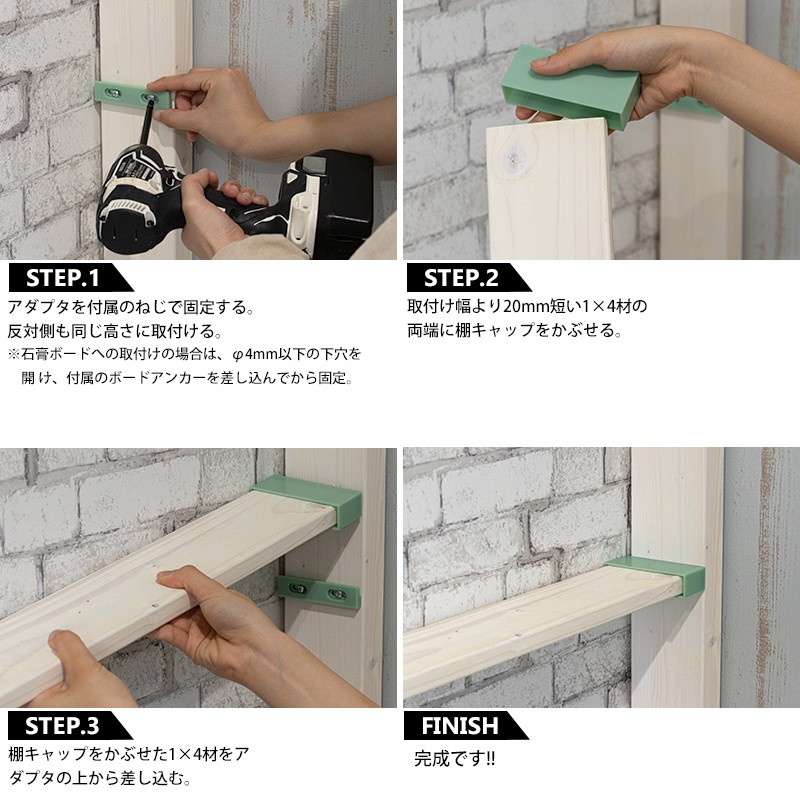 STEP.1

アダプタを付属のねじで固定する。
反対側も同じ高さに取付ける。
※石膏ボードへの取付けの場合は、φ4mm以下の下穴を開け、付属のボードアンカーを差し込んでから固定。

STEP.2

取付け幅より20mm短い1×4材の両端に棚キャップをかぶせる。

STEP.3

棚キャップをかぶせた1×4材をアダプタの上から差し込む。

FINISH

完成です!!