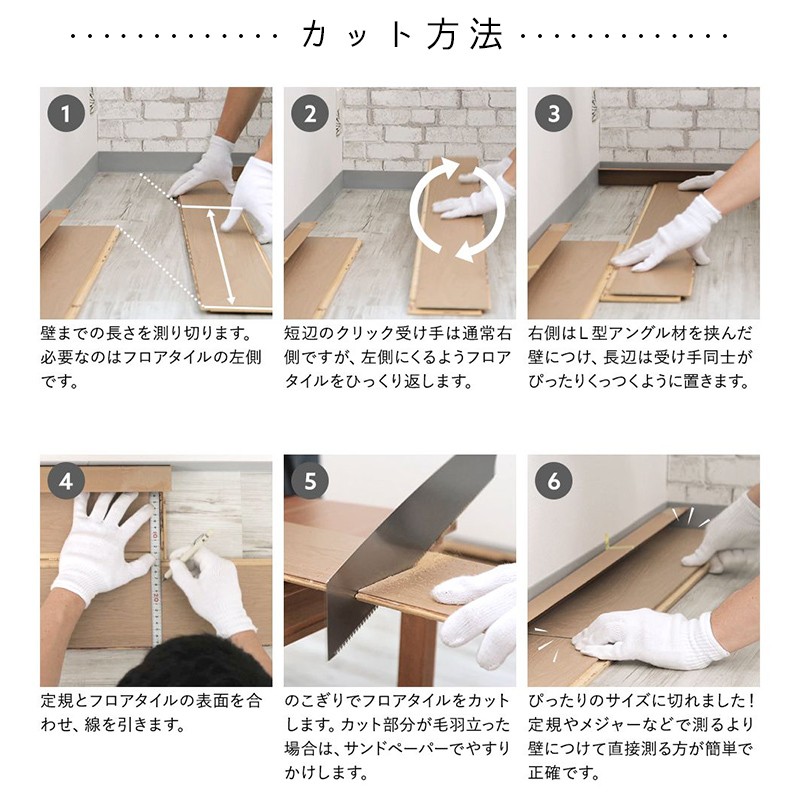 カット方法

1

壁までの長さを測り切ります。必要なのはフロアタイルの左側です。

2

短辺のクリック受け手は通常右側ですが、左側にくるようフロアタイルをひっくり返します。

3

右側はL型アングル材を挟んだ壁につけ、長辺は受け手同士がぴったりくっつくように置きます。

4

定規とフロアタイルの表面を合わせ、線を引きます。

5

のこぎりでフロアタイルをカットします。カット部分が毛羽立った場合は、サンドペーパーでやすりかけします。

6

ぴったりのサイズに切れました！定規やメジャーなどで測るより壁につけて直接測る方が簡単で正確です。