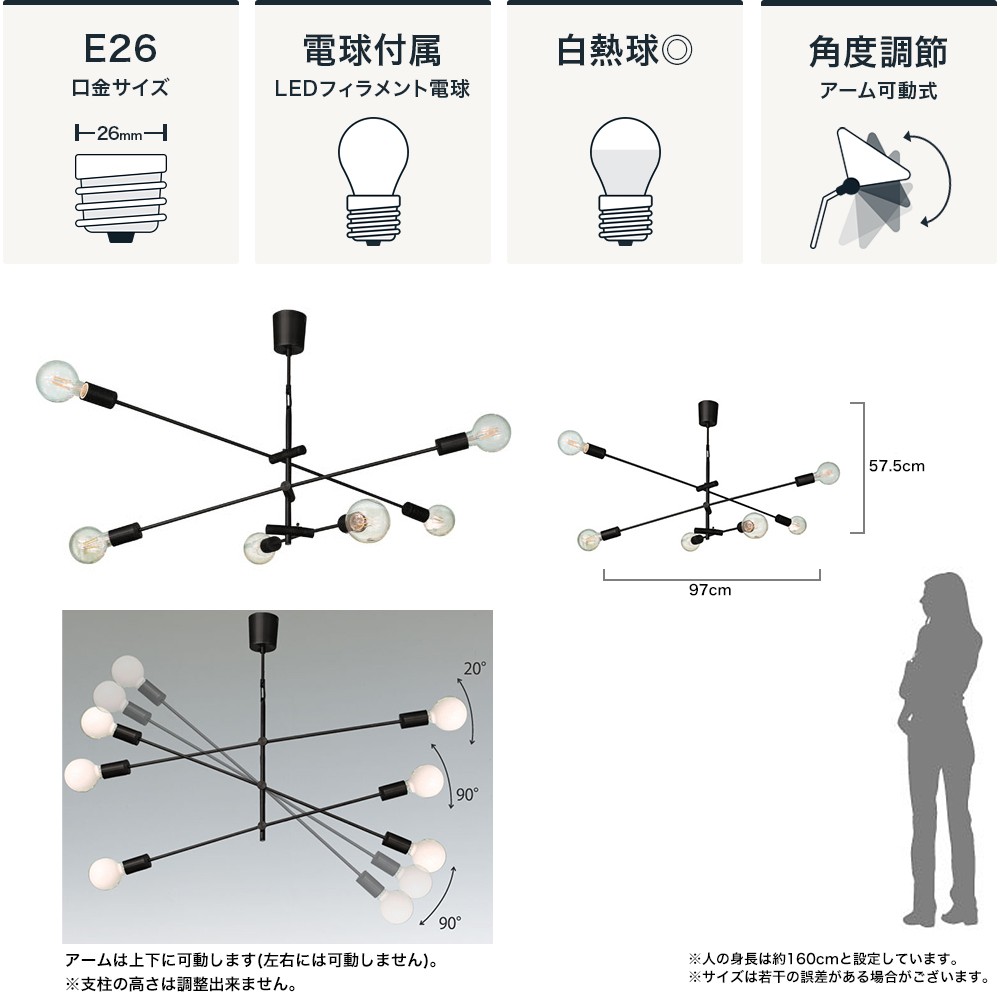 E26
口金サイズ
26mm

電球付属
LEDフィラメント電球

白熱球◎

角度調節
アーム可動式

57.5cm
97cm

20°
90°
90°

アームは上下に可動します(左右には可動しません)。
※支柱の高さは調整出来ません。

※人の身長は約160cmと設定しています。
※サイズは若干の誤差がある場合がございます。