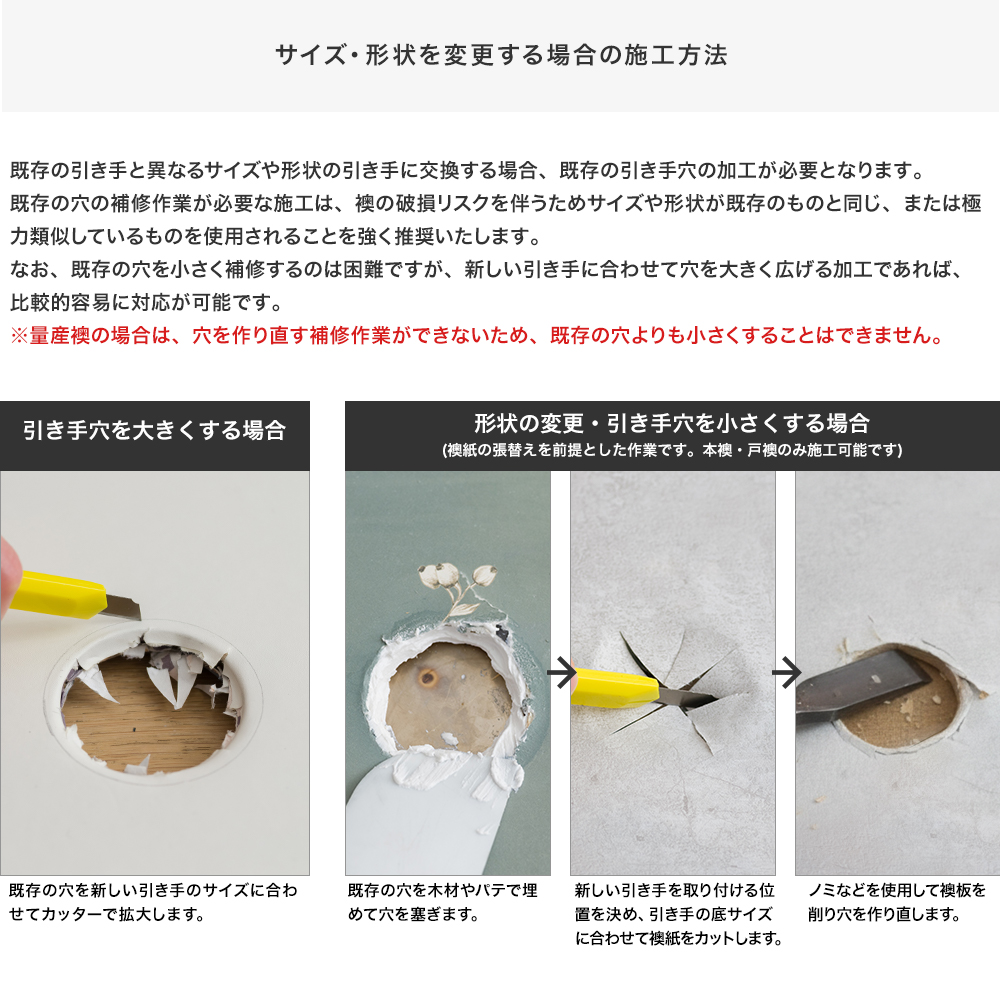 サイズ・形状を変更する場合の施工方法

既存の引き手と異なるサイズや形状の引き手に交換する場合、既存の引き手穴の加工が必要となります。
既存の穴の補修作業が必要な施工は、襖の破損リスクを伴うためサイズや形状が既存のものと同じ、または極力類似しているものを使用されることを強く推奨いたします。
なお、既存の穴を小さく補修するのは困難ですが、新しい引き手に合わせて穴を大きく広げる加工であれば、比較的容易に対応が可能です。
※量産襖の場合は、穴を作り直す補修作業ができないため、既存の穴よりも小さくすることはできません。

引き手穴を大きくする場合

既存の穴を新しい引き手のサイズに合わせてカッターで拡大します。

形状の変更・引き手穴を小さくする場合
(襖紙の張替えを前提とした作業です。本襖・戸襖のみ施工可能です)

既存の穴を木材やパテで埋めて穴を塞ぎます。

新しい引き手を取り付ける位置を決め、引き手の底サイズに合わせて襖紙をカットします。

ノミなどを使用して襖板を削り穴を作り直します。