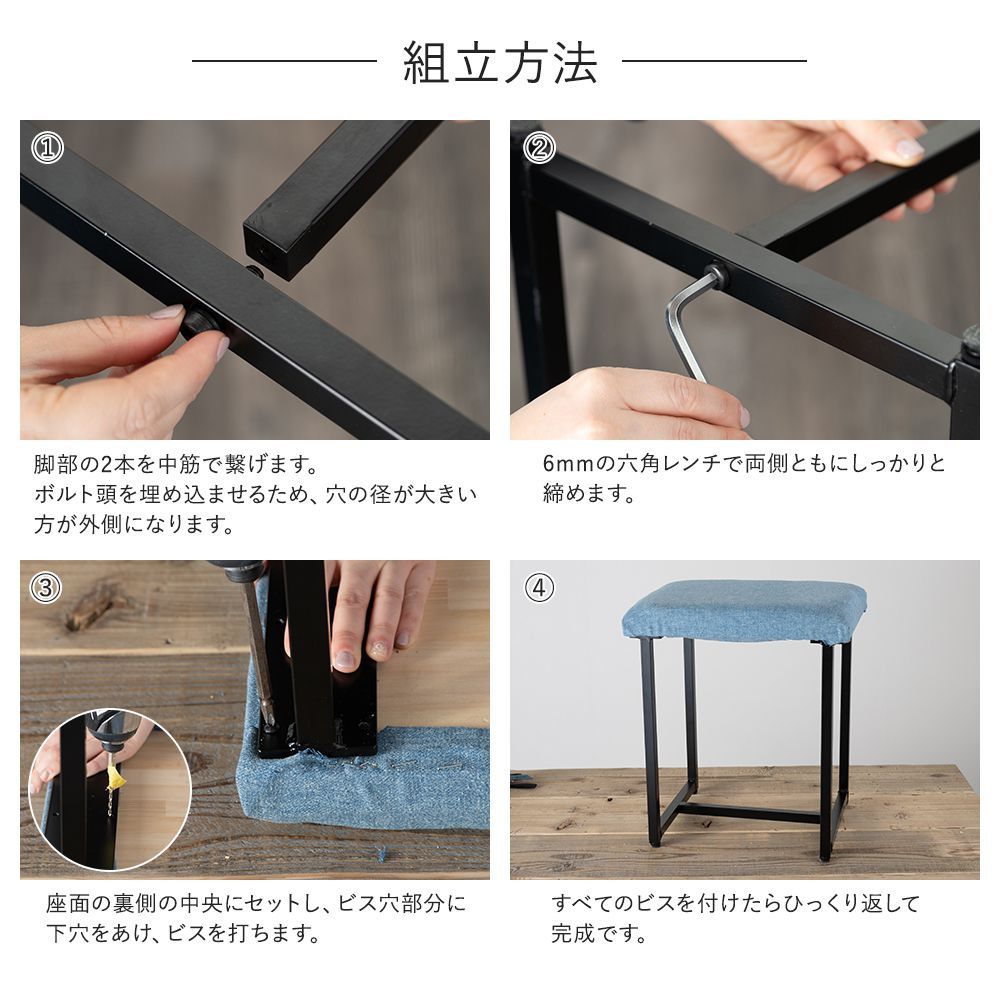 組立方法

①

脚部の2本を中筋で繋げます。
ボルト頭を埋め込ませるため、穴の径が大きい方が外側になります。

②

6mmの六角レンチで両側ともにしっかりと締めます。

③

座面の裏側の中央にセットし、ビス穴部分に下穴をあけ、ビスを打ちます。

④

すべてのビスを付けたらひっくり返して完成です。