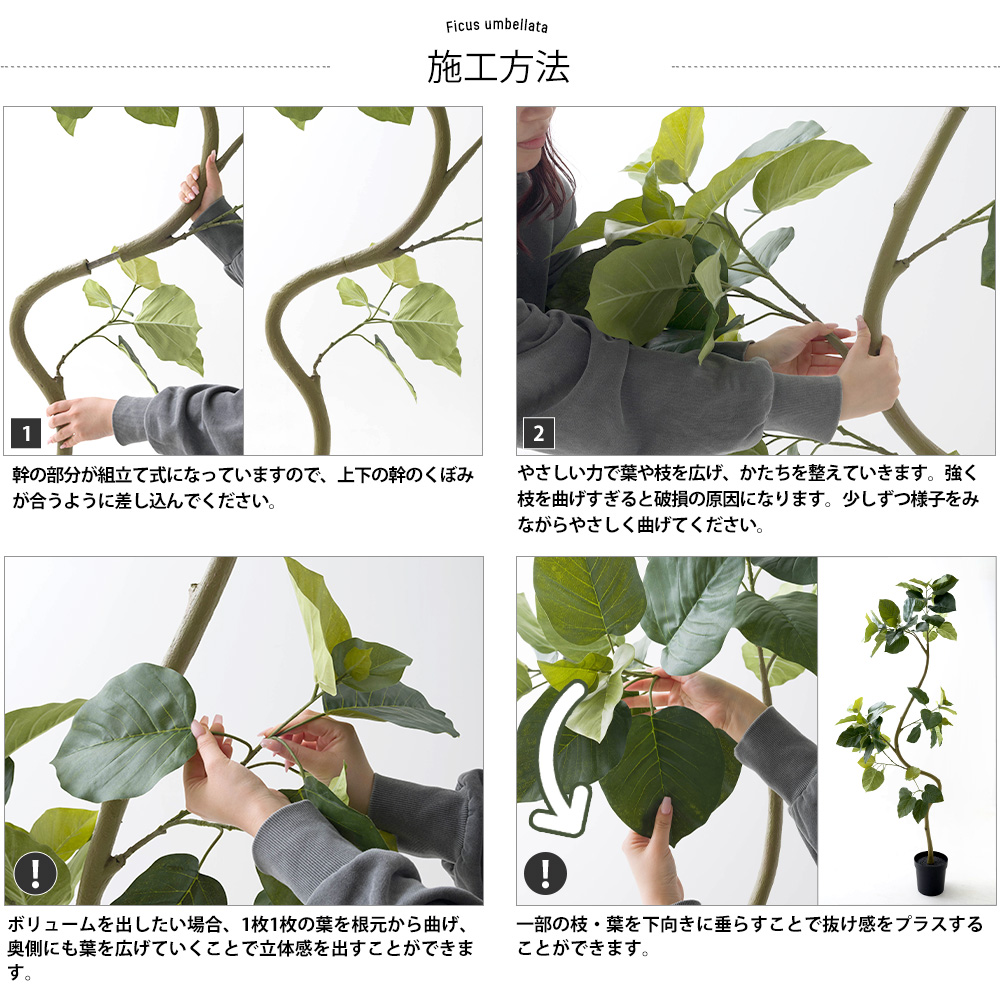 Ficus umbellata

施工方法

1

幹の部分が組立て式になっていますので、上下の幹のくぼみが合うように差し込んでください。

2

やさしい力で葉や枝を広げ、かたちを整えていきます。強く枝を曲げすぎると破損の原因になります。少しずつ様子をみながらやさしく曲げてください。

!

ボリュームを出したい場合、1枚1枚の葉を根元から曲げ、奥側にも葉を広げていくことで立体感を出すことができます。

!

一部の枝・葉を下向きに垂らすことで抜け感をプラスすることができます。