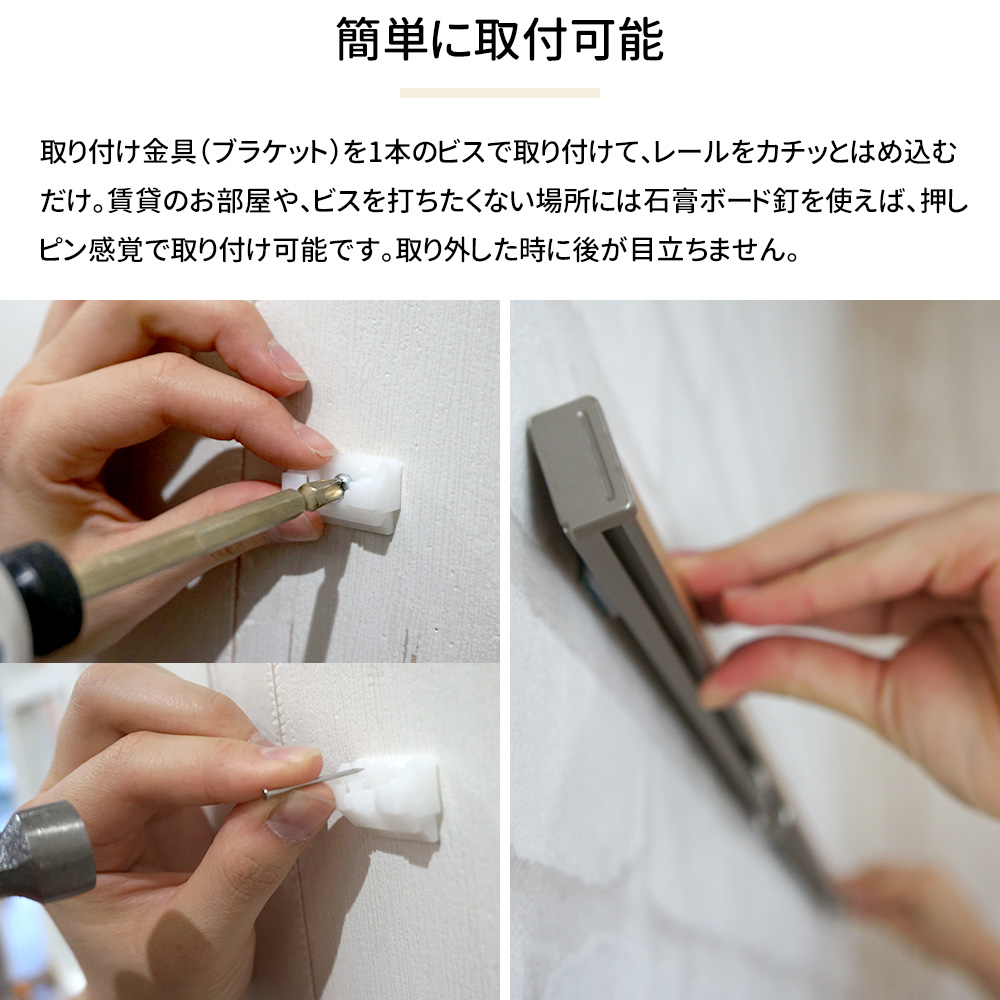 簡単に取付可能

取り付け金具（ブラケット）を1本のビスで取り付けて、レールをカチッとはめ込むだけ。賃貸のお部屋や、ビスを打ちたくない場所には石膏ボード釘を使えば、押しピン感覚で取り付け可能です。取り外した時に後が目立ちません。