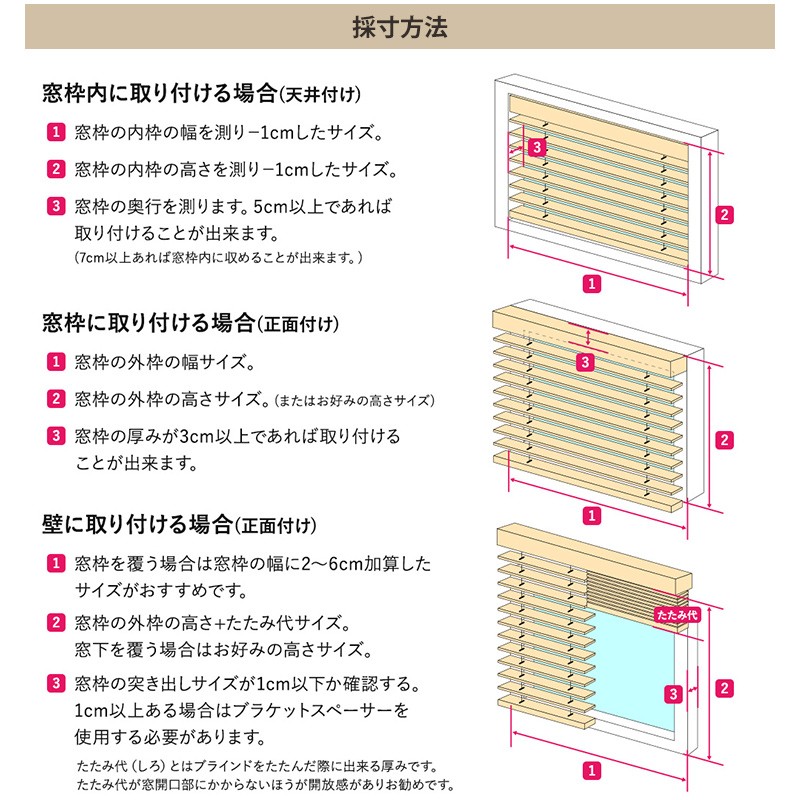 採寸方法

窓枠内に取り付ける場合(天井付け)

1 窓枠の内枠の幅を測り−1cmしたサイズ。

2 窓枠の内枠の高さを測り−1cmしたサイズ。

3 窓枠の奥行を測ります。5cm以上であれば取り付けることが出来ます。
(7cm以上あれば窓枠内に収めることが出来ます。)

3
2
1

窓枠に取り付ける場合(正面付け)

1 窓枠の外枠の幅サイズ。

2 窓枠の外枠の高さサイズ。(またはお好みの高さサイズ)

3 窓枠の厚みが3cm以上であれば取り付けることが出来ます。

3
2
1

壁に取り付ける場合(正面付け)

1 窓枠を覆う場合は窓枠の幅に2〜6cm加算したサイズがおすすめです。

2 窓枠の外枠の高さ+たたみ代サイズ。
窓下を覆う場合はお好みの高さサイズ。

3 窓枠の突き出しサイズが1cm以下か確認する。
1cm以上ある場合はブラケットスペーサーを使用する必要があります。

たたみ代(しろ)とはブラインドをたたんだ際に出来る厚みです。
たたみ代が窓開口部にかからないほうが開放感がありお勧めです。

たたみ代
3
2
1