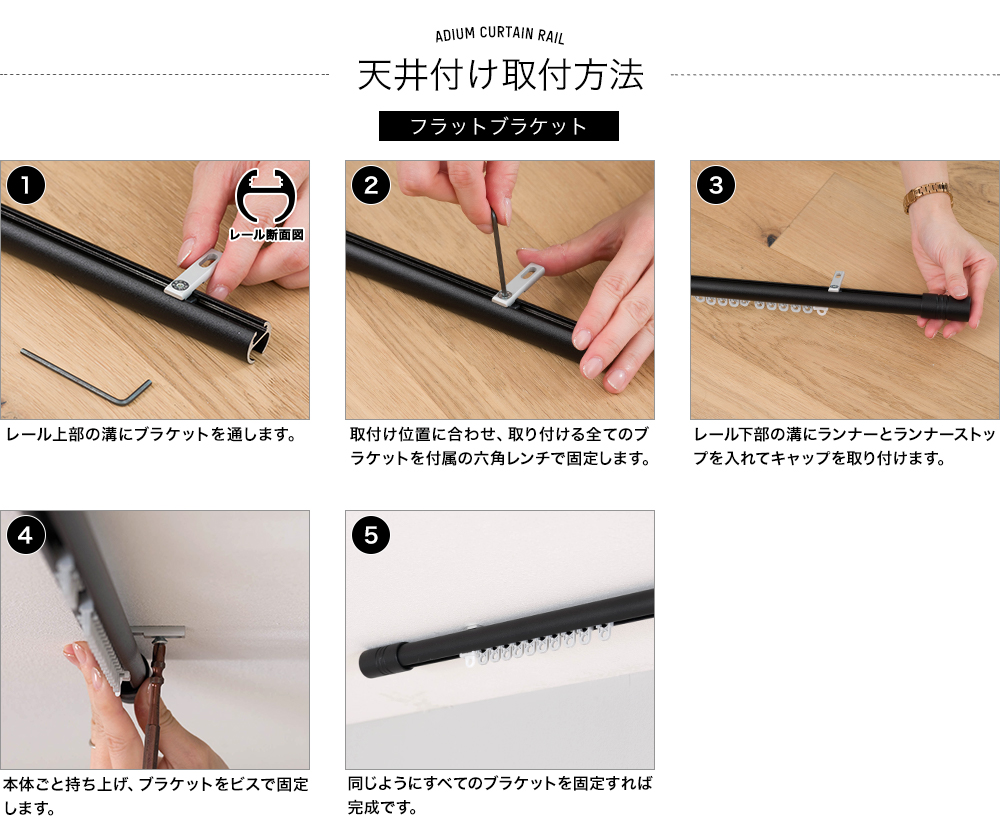 ADIUM CURTAIN RAIL

天井付け取付方法

フラットブラケット

1

レール断面図

レール上部の溝にブラケットを通します。

2

取付け位置に合わせ、取り付ける全てのブラケットを付属の六角レンチで固定します。

3

レール下部の溝にランナーとランナーストップを入れてキャップを取り付けます。

4

本体ごと持ち上げ、ブラケットをビスで固定します。

5

同じようにすべてのブラケットを固定すれば完成です。