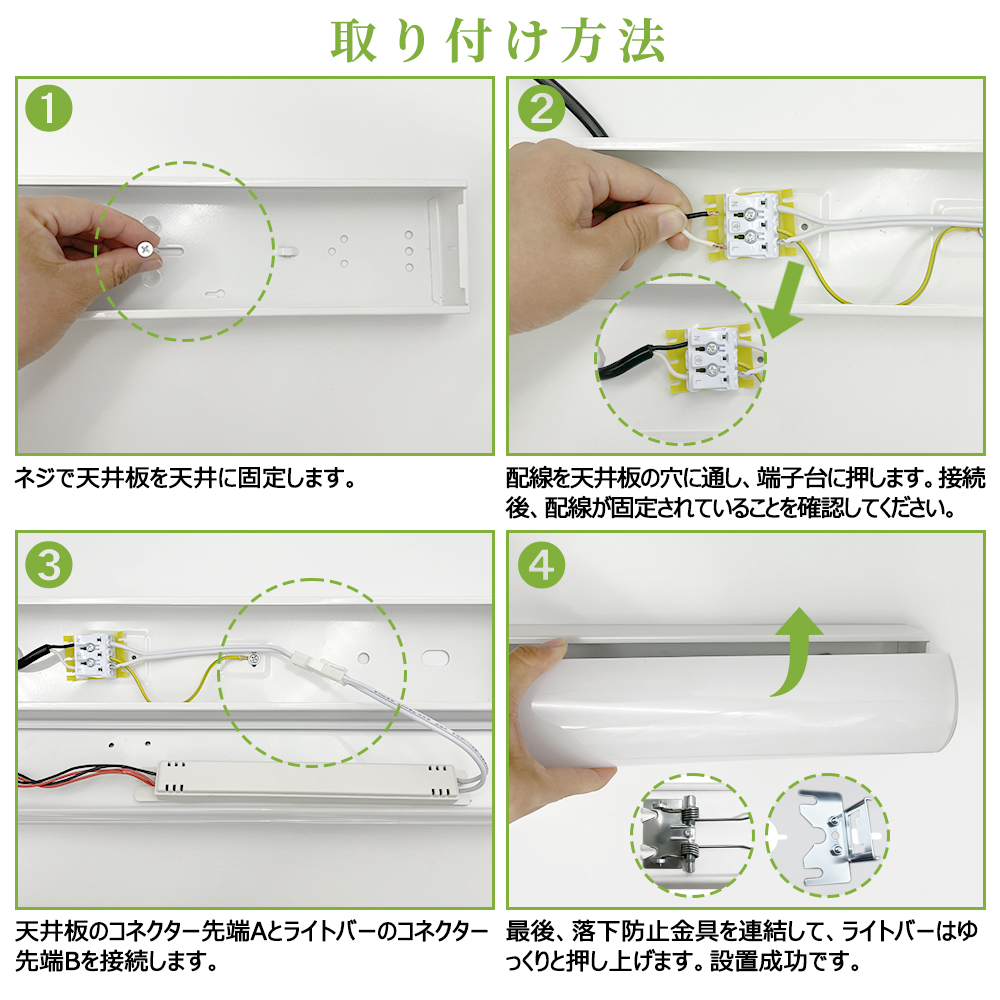 取り付け方法

1

ネジで天井板を天井に固定します。

2

配線を天井板の穴に通し、端子台に押します。接続後、配線が固定されていることを確認してください。

3

天井板のコネクター先端Aとライトバーのコネクター先端Bを接続します。

4

最後、落下防止金具を連結して、ライトバーはゆっくりと押し上げます。設置成功です。