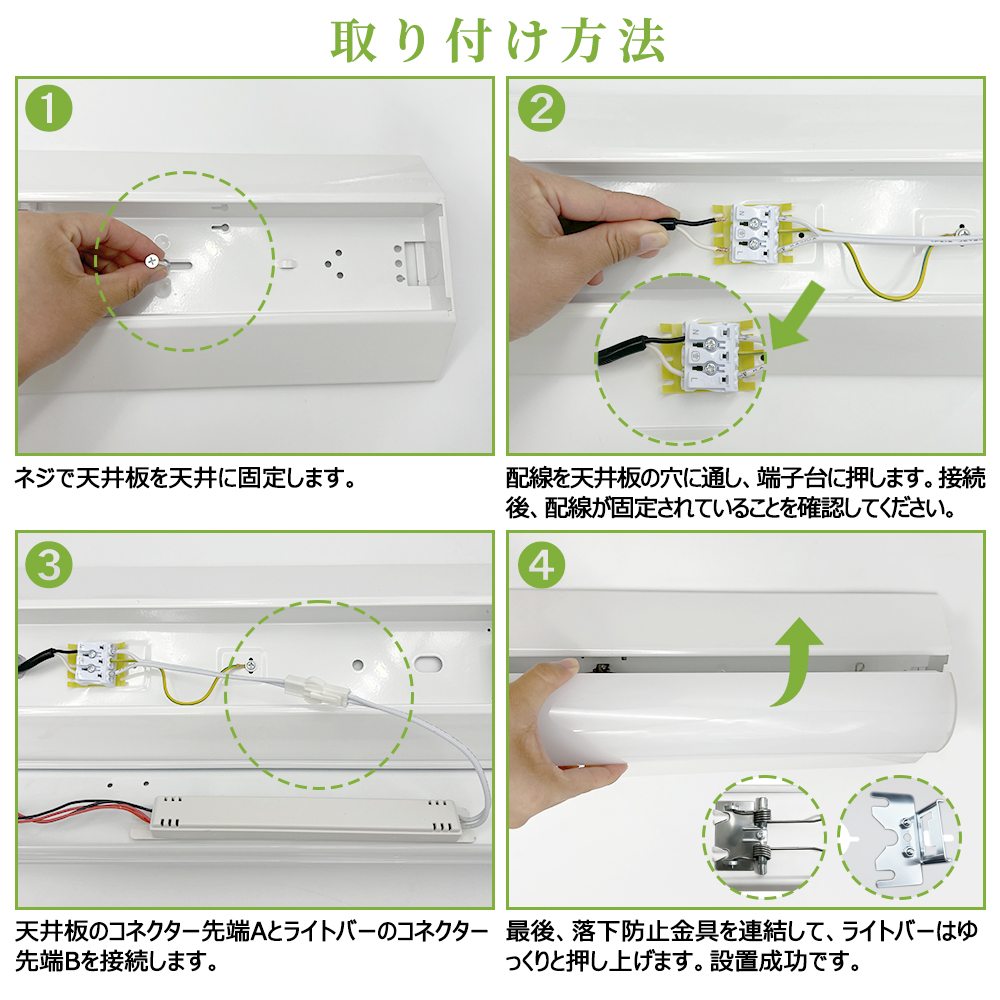 取り付け方法

1

ネジで天井板を天井に固定します。

2

配線を天井板の穴に通し、端子台に押します。接続後、配線が固定されていることを確認してください。

3

天井板のコネクター先端Aとライトバーのコネクター先端Bを接続します。

4

最後、落下防止金具を連結して、ライトバーはゆっくりと押し上げます。設置成功です。