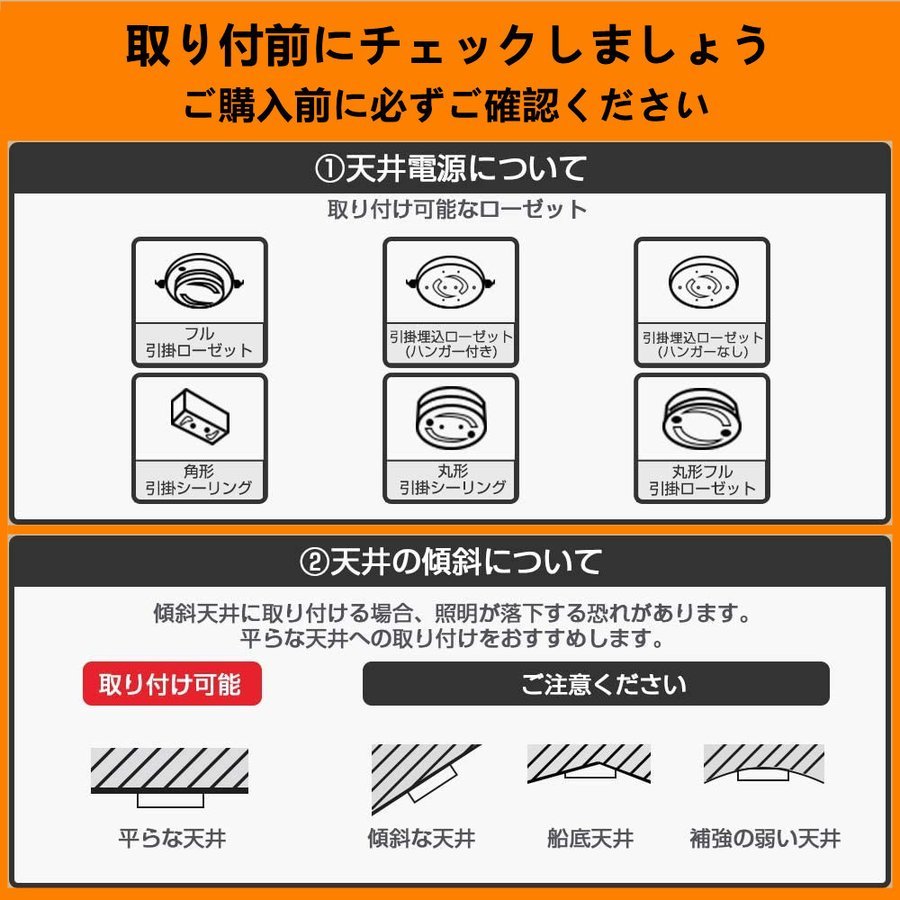 取り付前にチェックしましょう
ご購入前に必ずご確認ください

①天井電源について

取り付け可能なローゼット

フル
引掛ローゼット

引掛埋込ローゼット
(ハンガー付き)

引掛埋込ローゼット
(ハンガーなし)

角形
引掛シーリング

丸形
引掛シーリング

丸形フル
引掛ローゼット

②天井の傾斜について

傾斜天井に取り付ける場合、照明が落下する恐れがあります。
平らな天井への取り付けをおすすめします。

取り付け可能

ご注意ください

平らな天井

傾斜な天井

船底天井

補強の弱い天井