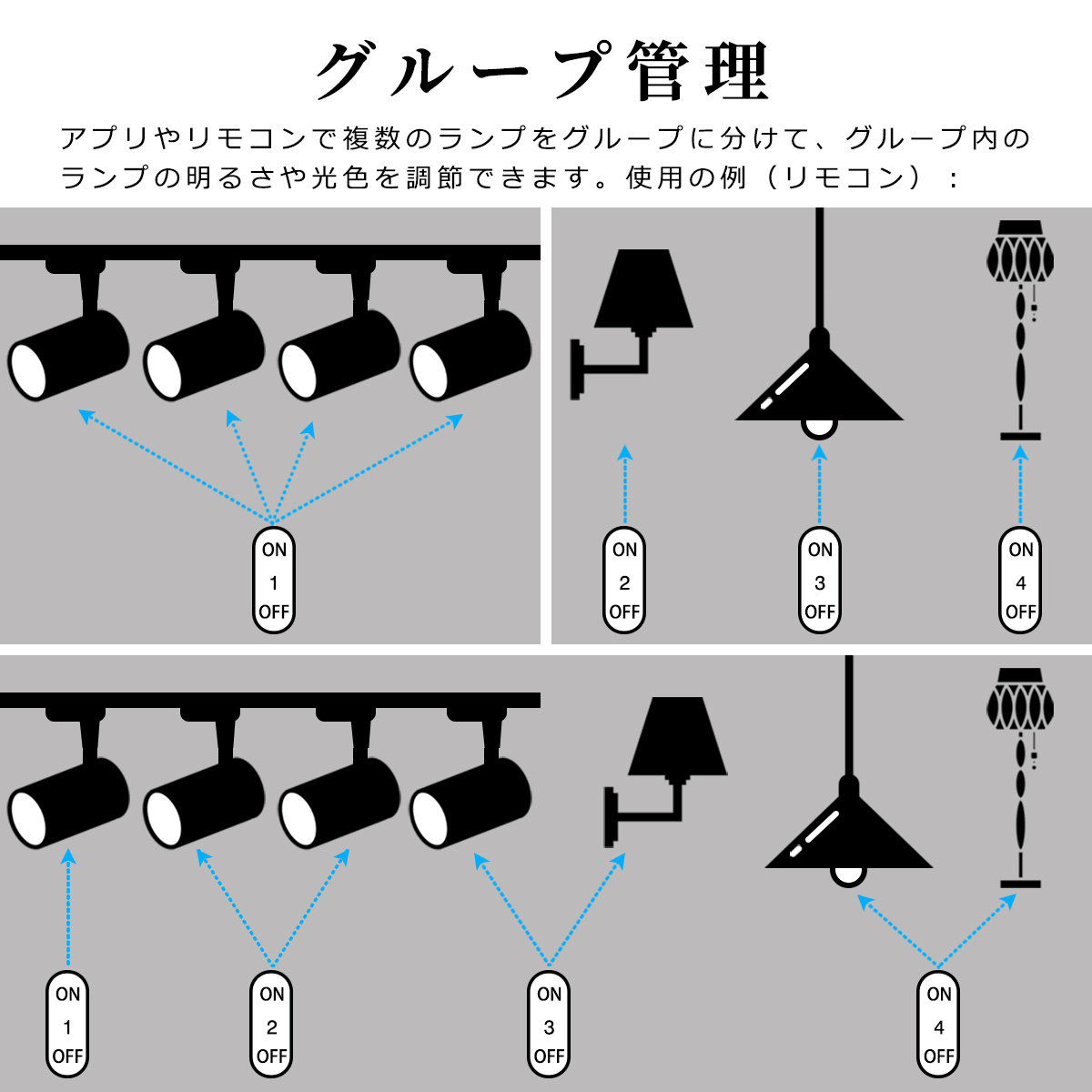 グループ管理

アプリやリモコンで複数のランプをグループに分けて、グループ内のランプの明るさや光色を調節できます。使用の例（リモコン）：

ON
1
OFF

ON
2
OFF

ON
3
OFF

ON
4
OFF

ON
1
OFF

ON
2
OFF

ON
3
OFF

ON
4
OFF